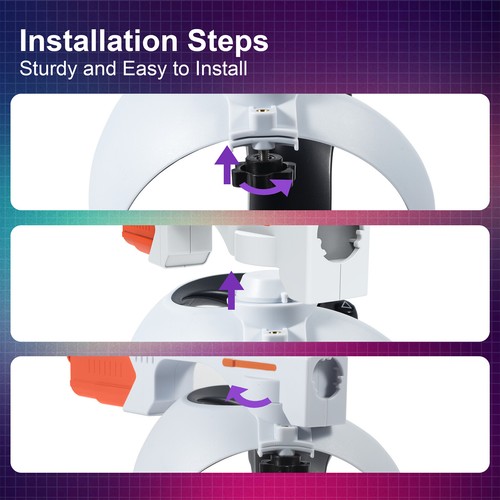 Installation Steps
Sturdy and Easy to Install