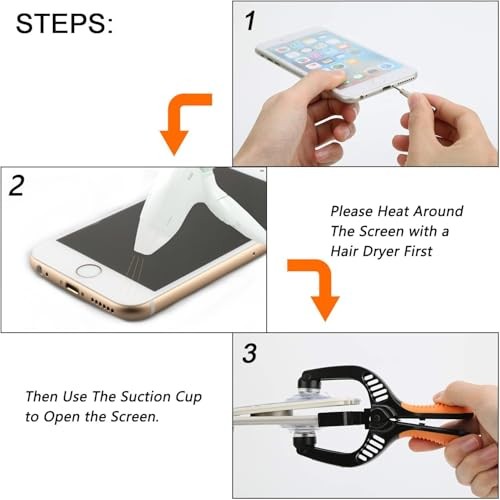 STEPS:

1

2

Please Heat Around The Screen with a Hair Dryer First

3

Then Use The Suction Cup to Open the Screen.