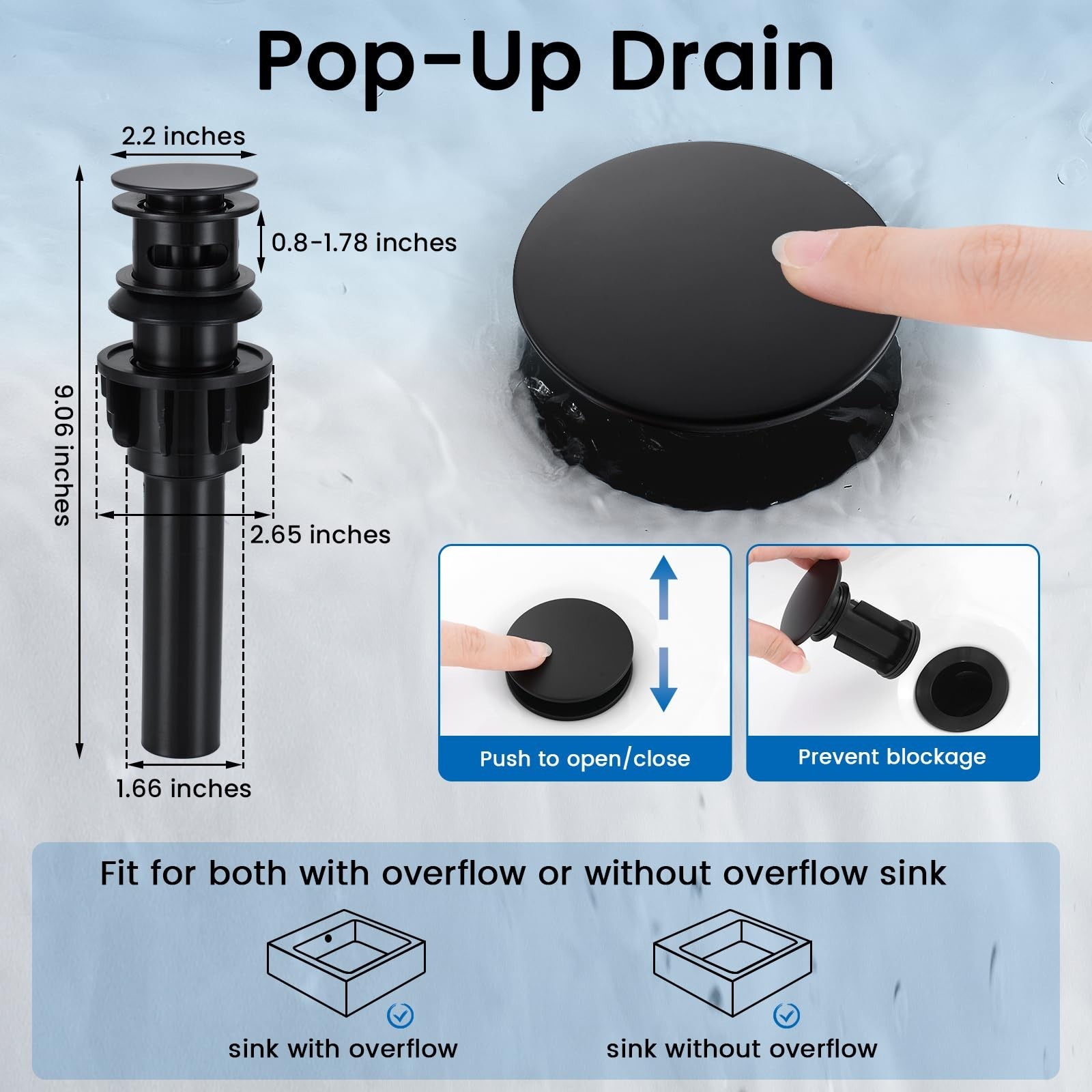 Pop-Up Drain

2.2 inches

0.8-1.78 inches

9.06 inches

2.65 inches

1.66 inches

Push to open/close

Prevent blockage

Fit for both with overflow or without overflow sink

sink with overflow

sink without overflow