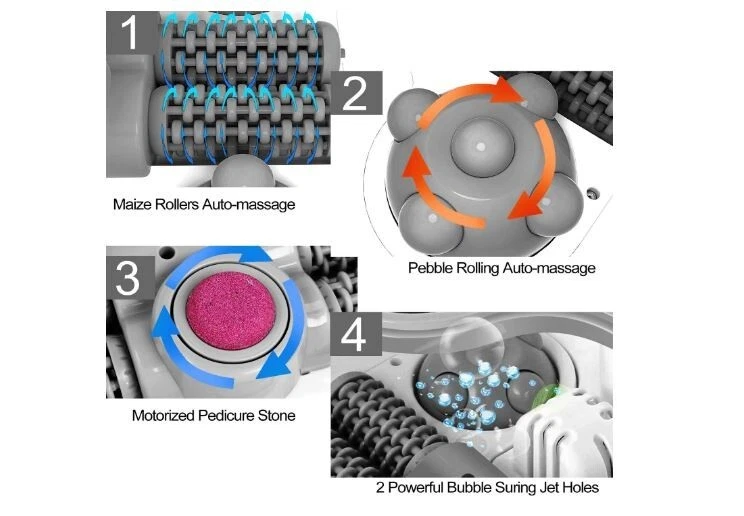 1

Maize Rollers Auto-massage

2

Pebble Rolling Auto-massage

3

Motorized Pedicure Stone

4

2 Powerful Bubble Suring Jet Holes