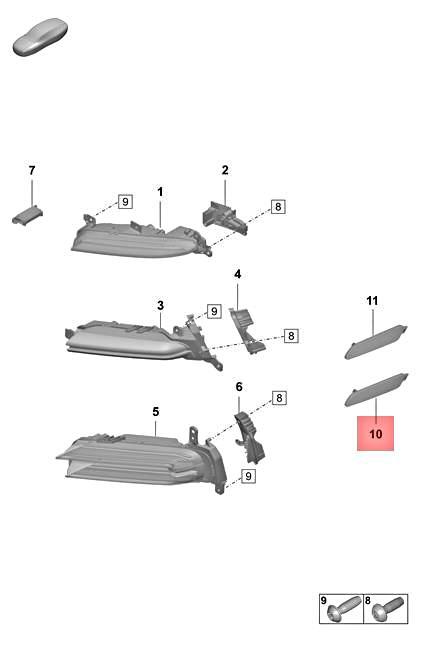 7
2
1
9
8
4
3
9
8
11
6
8
5
10
9
9
8