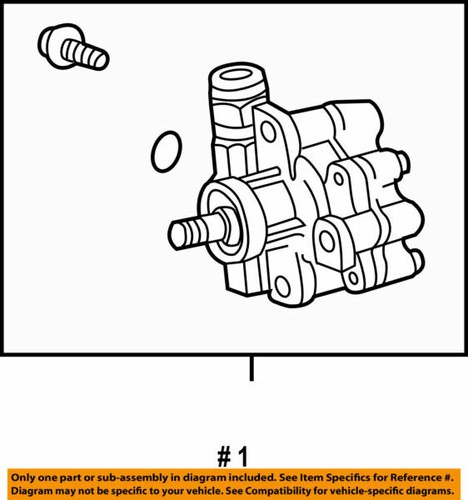 # 1

Only one part or sub-assembly in diagram included. See Item Specifics for Reference #. Diagram may not be specific to your vehicle. See Compatibility for vehicle-specific diagrams.