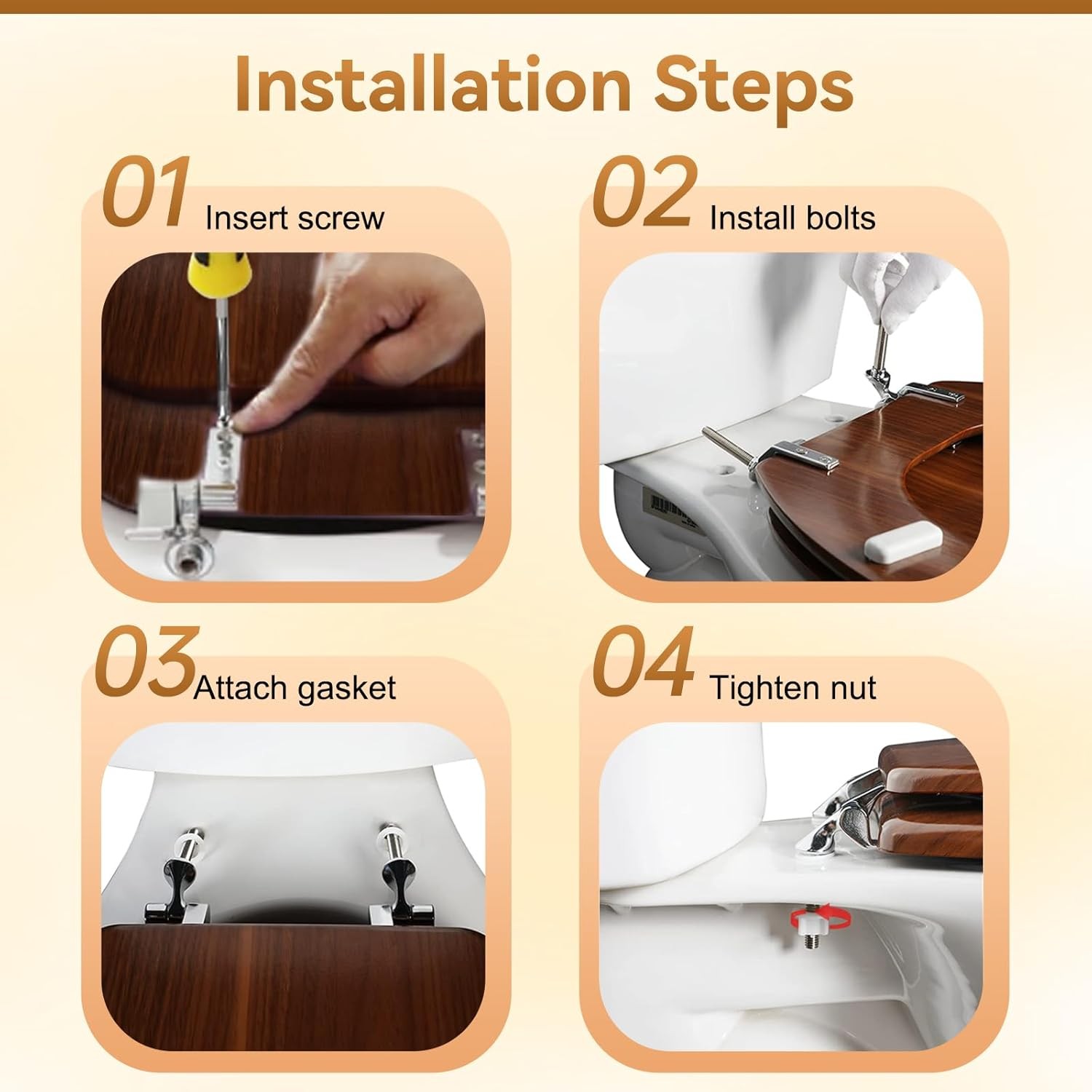 Installation Steps

01 Insert screw

02 Install bolts

03 Attach gasket

04 Tighten nut