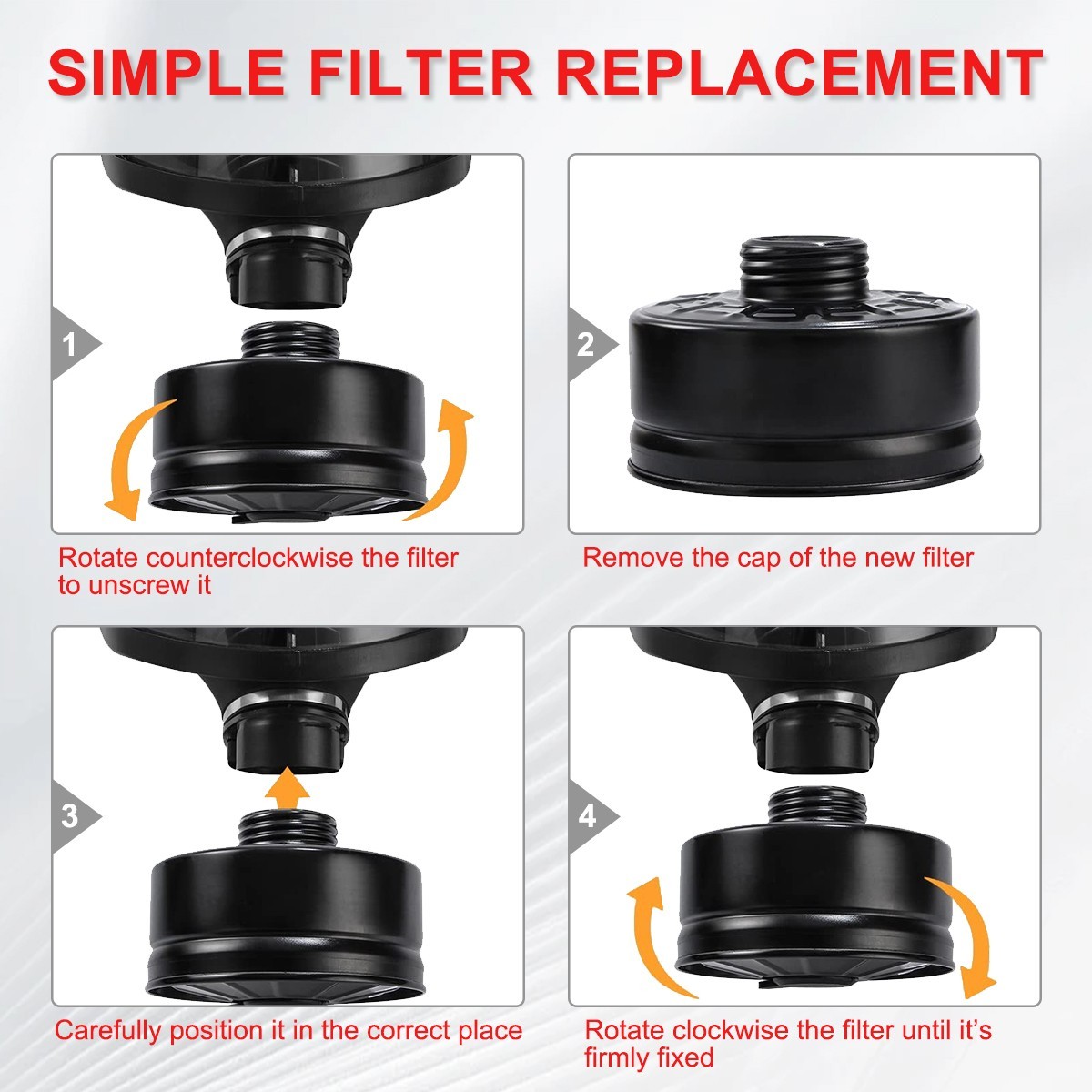 SIMPLE FILTER REPLACEMENT

1

Rotate counterclockwise the filter to unscrew it

2

Remove the cap of the new filter

3

Carefully position it in the correct place

4

Rotate clockwise the filter until it's firmly fixed