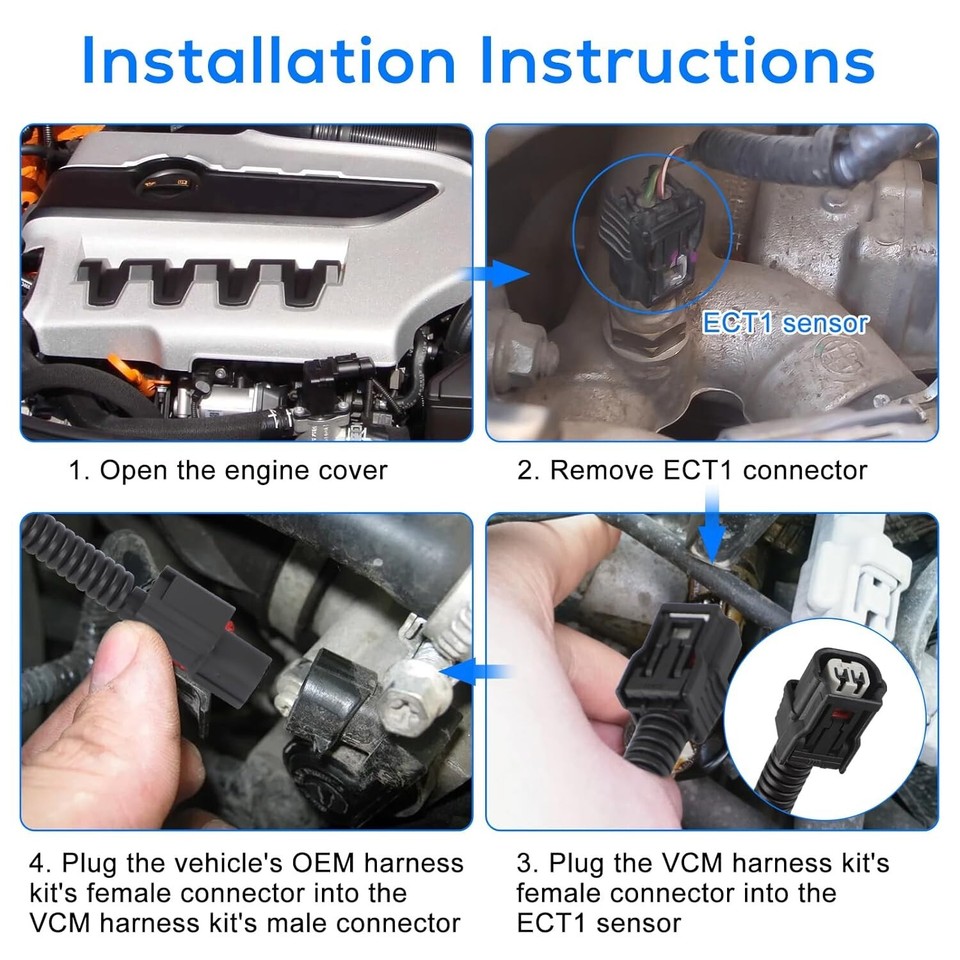 Installation Instructions

ECT1 sensor

1. Open the engine cover

2. Remove ECT1 connector

4. Plug the vehicle's OEM harness kit's female connector into the VCM harness kit's male connector

3. Plug the VCM harness kit's female connector into the ECT1 sensor