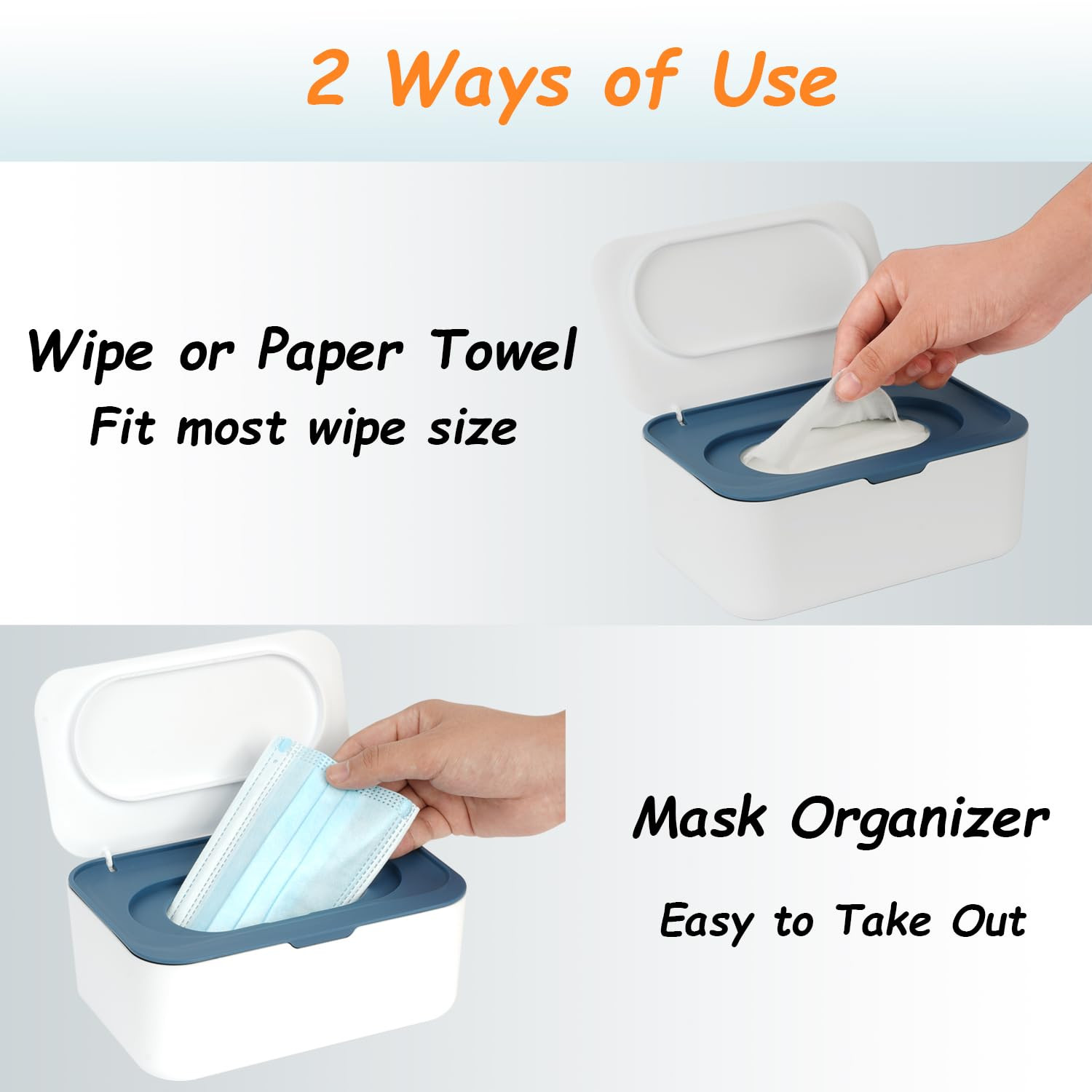 2 Ways of Use

Wipe or Paper Towel
Fit most wipe size

Mask Organizer
Easy to Take Out