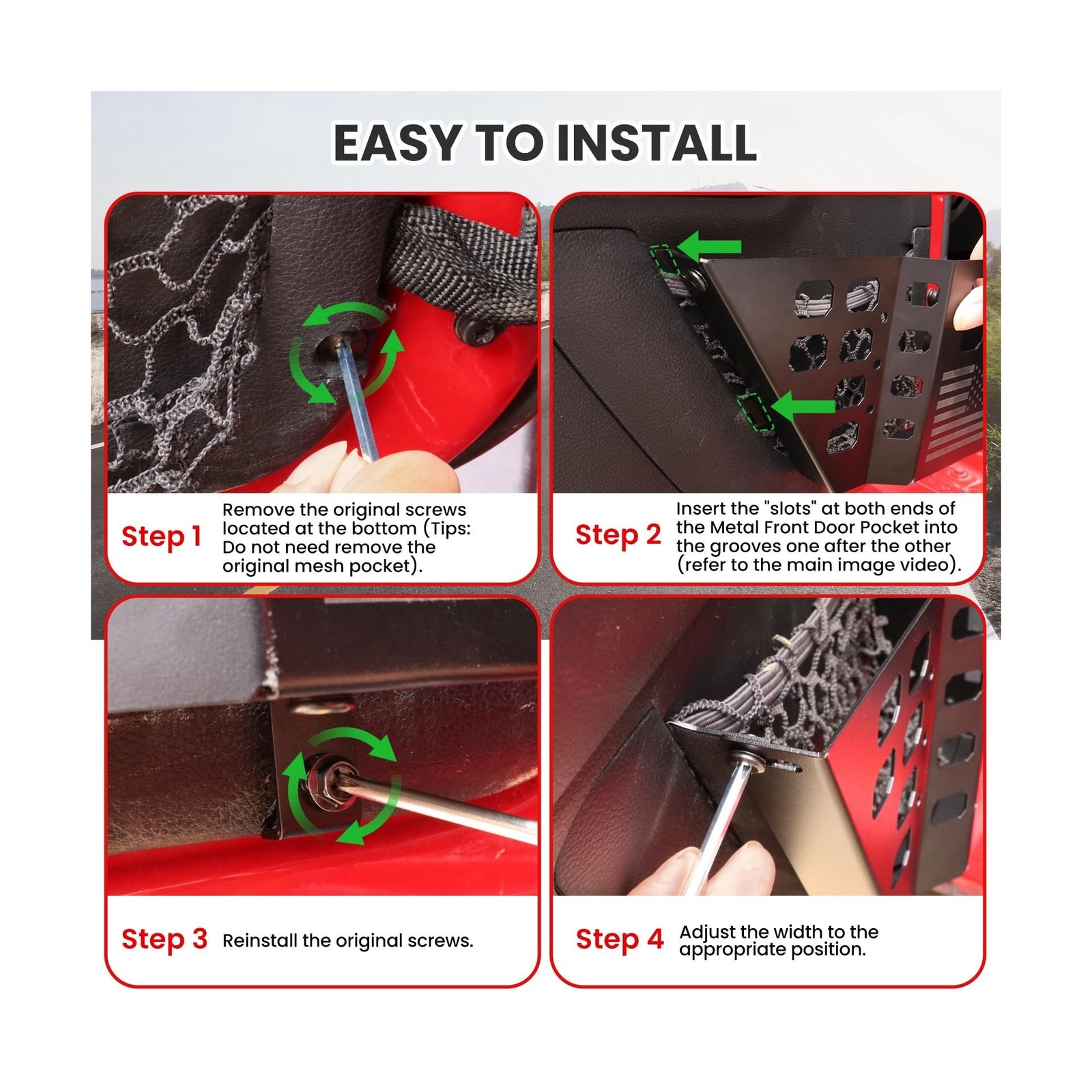 EASY TO INSTALL

Step 1 Remove the original screws located at the bottom (Tips: Do not need remove the original mesh pocket).

Step 2 Insert the "slots" at both ends of the Metal Front Door Pocket into the grooves one after the other (refer to the main image video).

Step 3 Reinstall the original screws.

Step 4 Adjust the width to the appropriate position.