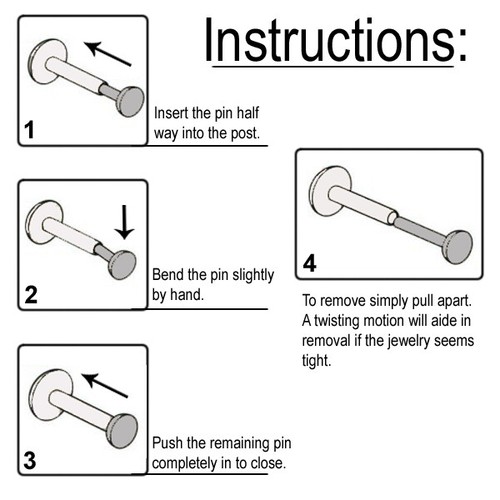 Instructions:

1

Insert the pin half way into the post.

2

Bend the pin slightly by hand.

3

Push the remaining pin completely in to close.

4

To remove simply pull apart. A twisting motion will aide in removal if the jewelry seems tight.