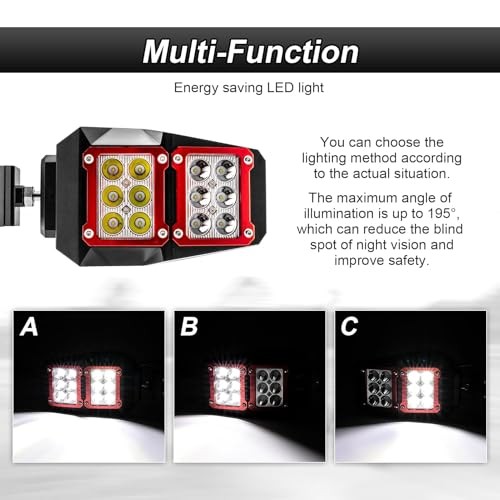 Multi-Function

Energy saving LED light

You can choose the lighting method according to the actual situation.

The maximum angle of illumination is up to 195°, which can reduce the blind spot of night vision and improve safety.

A

B

C