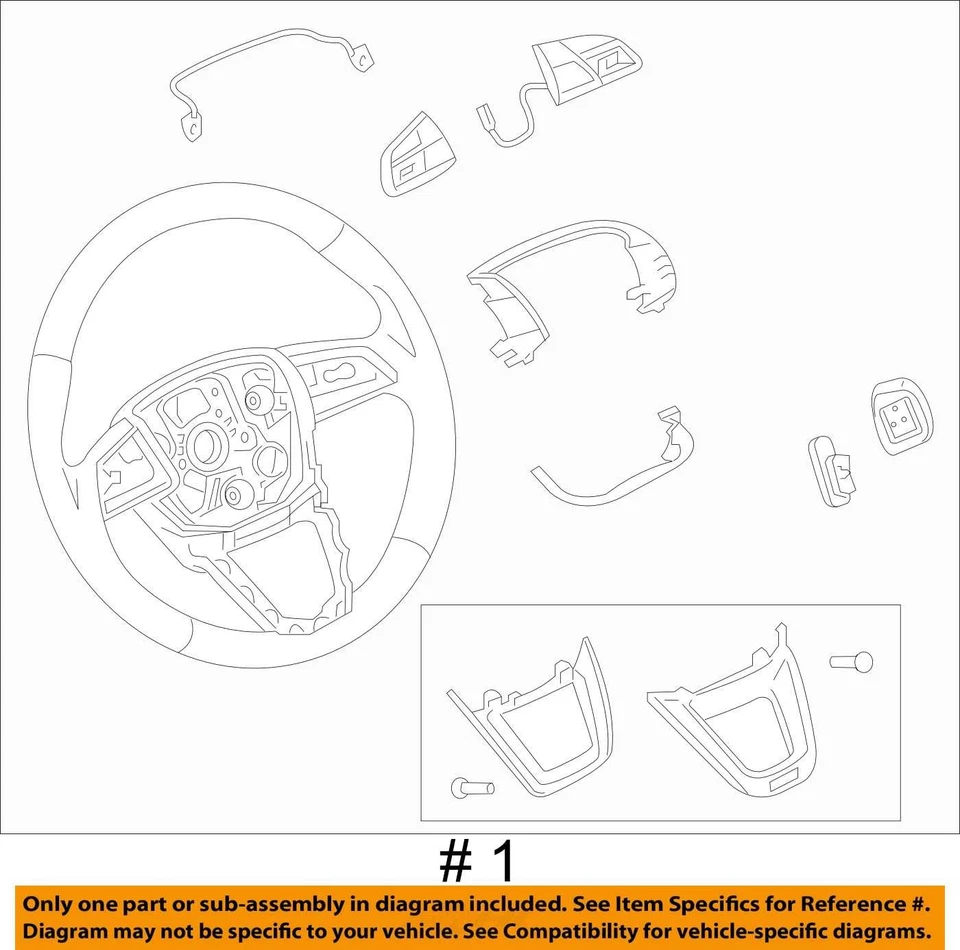 # 1

Only one part or sub-assembly in diagram included. See Item Specifics for Reference #.
Diagram may not be specific to your vehicle. See Compatibility for vehicle-specific diagrams.