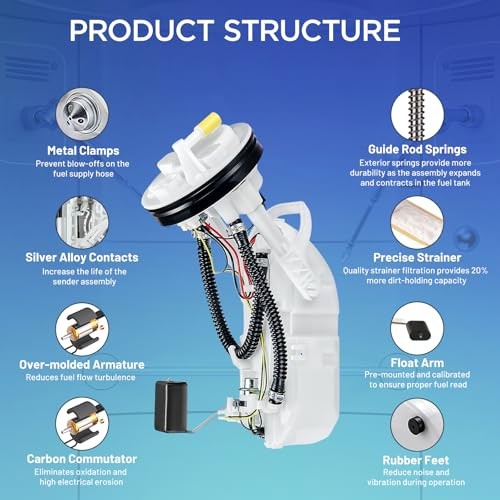 PRODUCT STRUCTURE

Metal Clamps
Prevent blow-offs on the fuel supply hose

Silver Alloy Contacts
Increase the life of the sender assembly

Over-molded Armature
Reduces fuel flow turbulence

Carbon Commutator
Eliminates oxidation and high electrical erosion

Guide Rod Springs
Exterior springs provide more durability as the assembly expands and contracts in the fuel tank

Precise Strainer
Quality strainer filtration provides 20% more dirt-holding capacity

Float Arm
Pre-mounted and calibrated to ensure proper fuel read

Rubber Feet
Reduce noise and vibration during operation