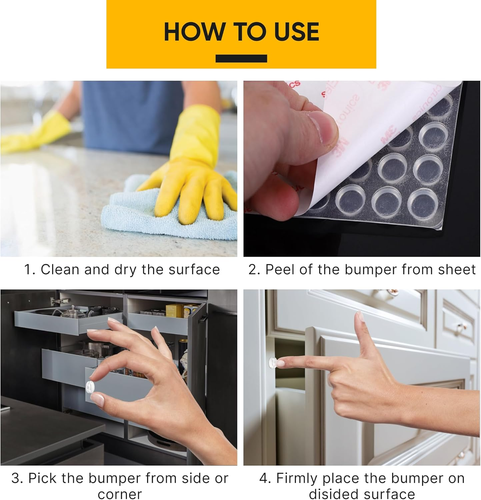 HOW TO USE

1. Clean and dry the surface

2. Peel of the bumper from sheet

3. Pick the bumper from side or corner

4. Firmly place the bumper on disided surface