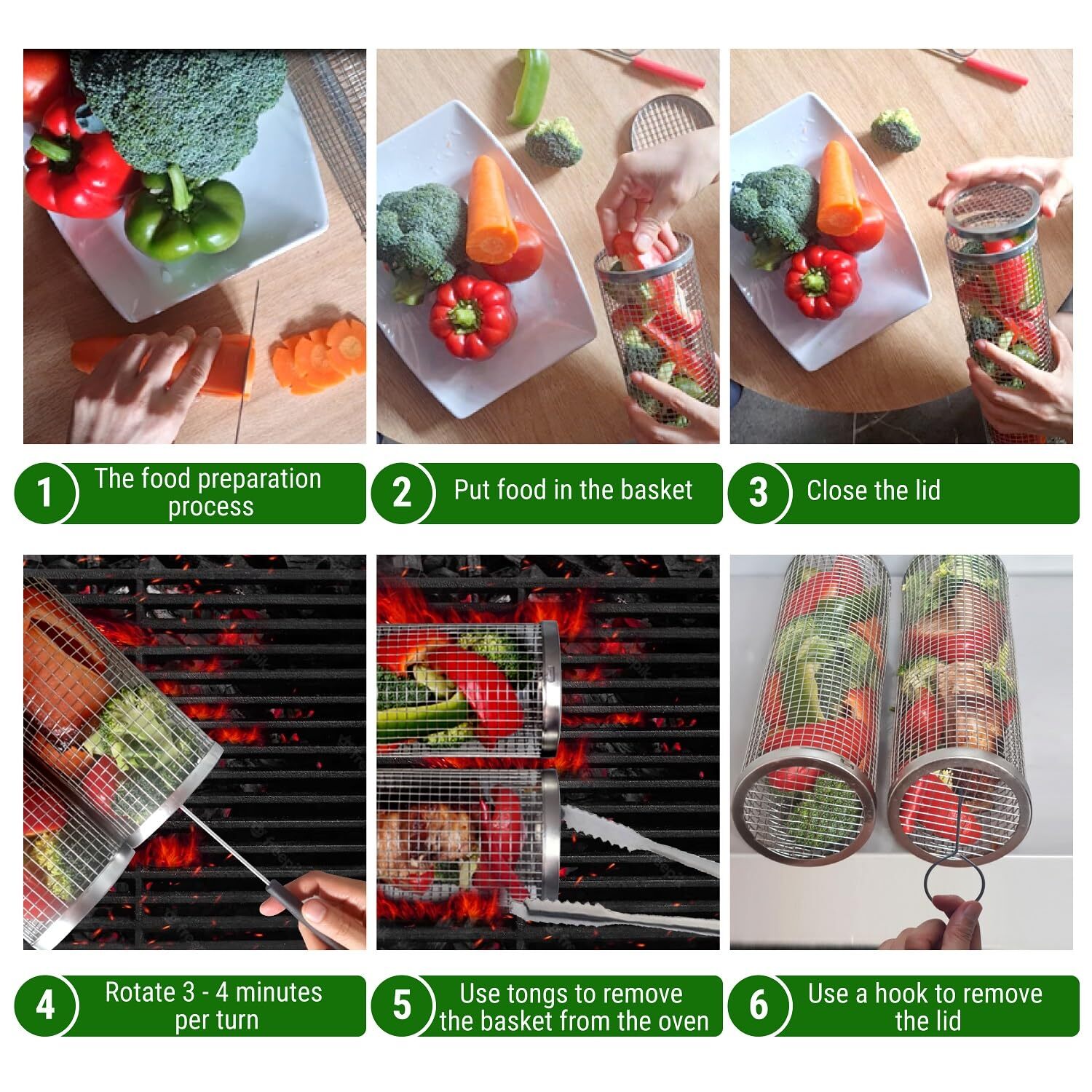 1 The food preparation process

2 Put food in the basket

3 Close the lid

4 Rotate 3 - 4 minutes per turn

5 Use tongs to remove the basket from the oven

6 Use a hook to remove the lid