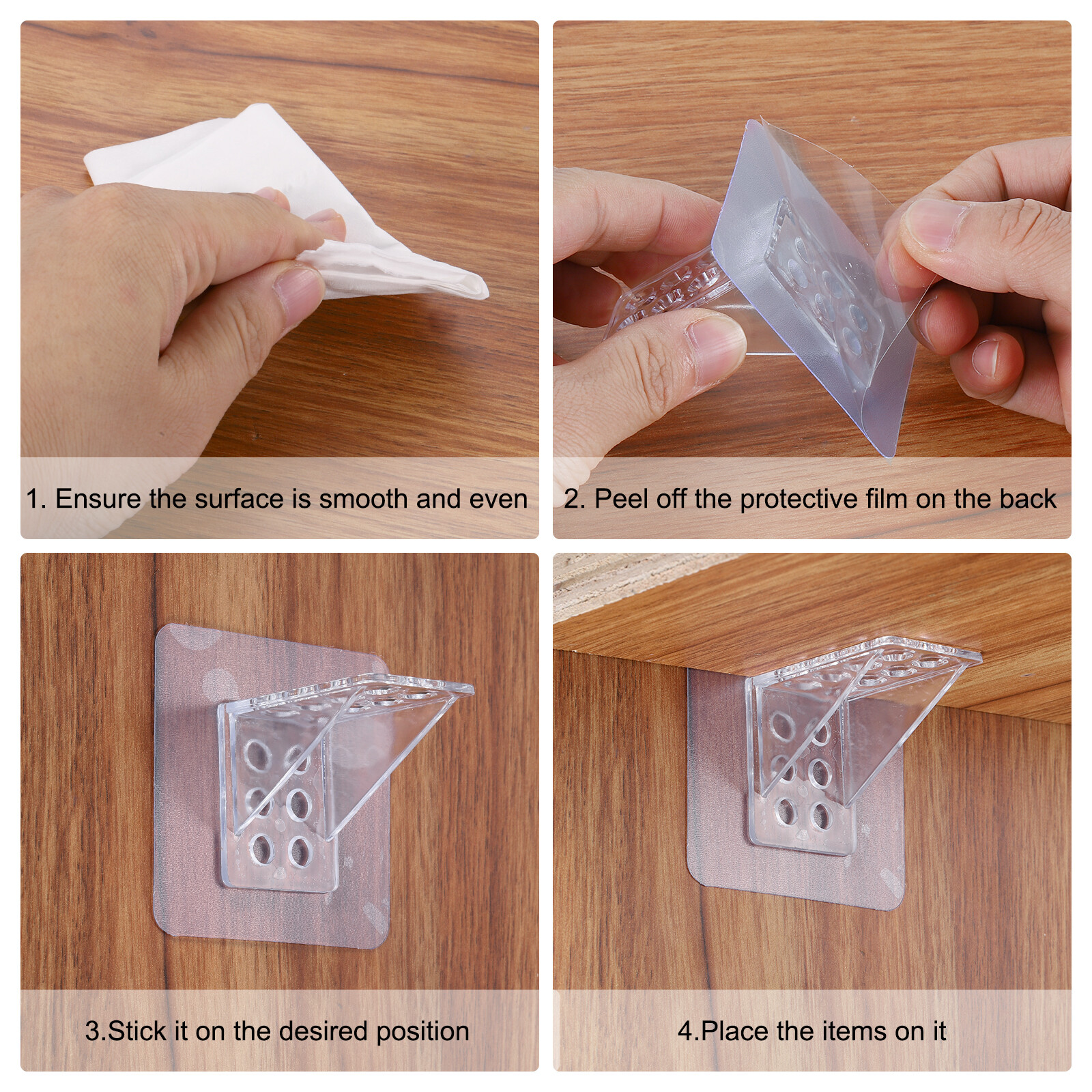 1. Ensure the surface is smooth and even

2. Peel off the protective film on the back

3.Stick it on the desired position

4.Place the items on it