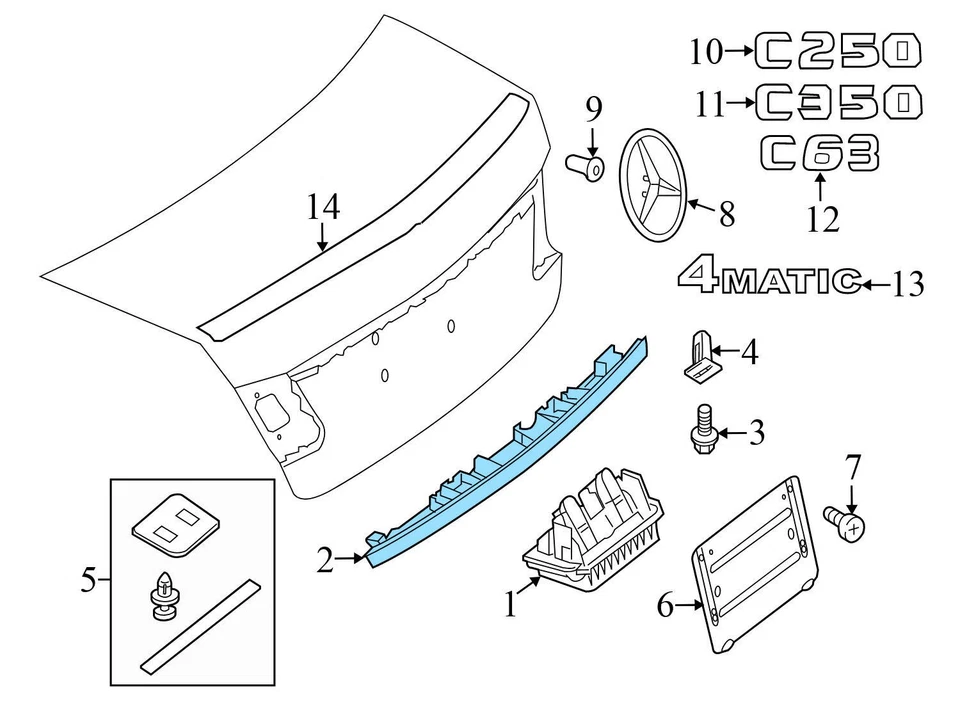 10 C250
11 C350
C63
12
9
8
14
4MATIC 13
4
3
7
5
2
1
6