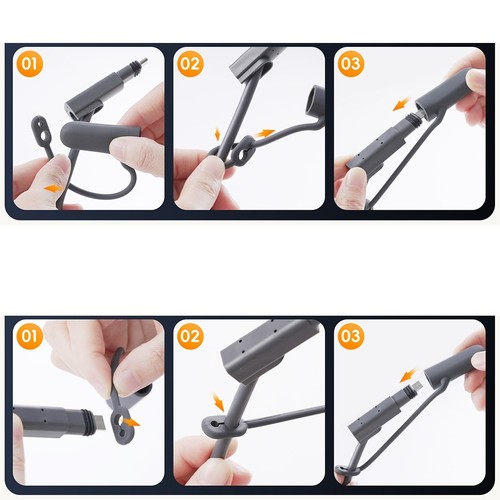 01

02

03

01

02

03