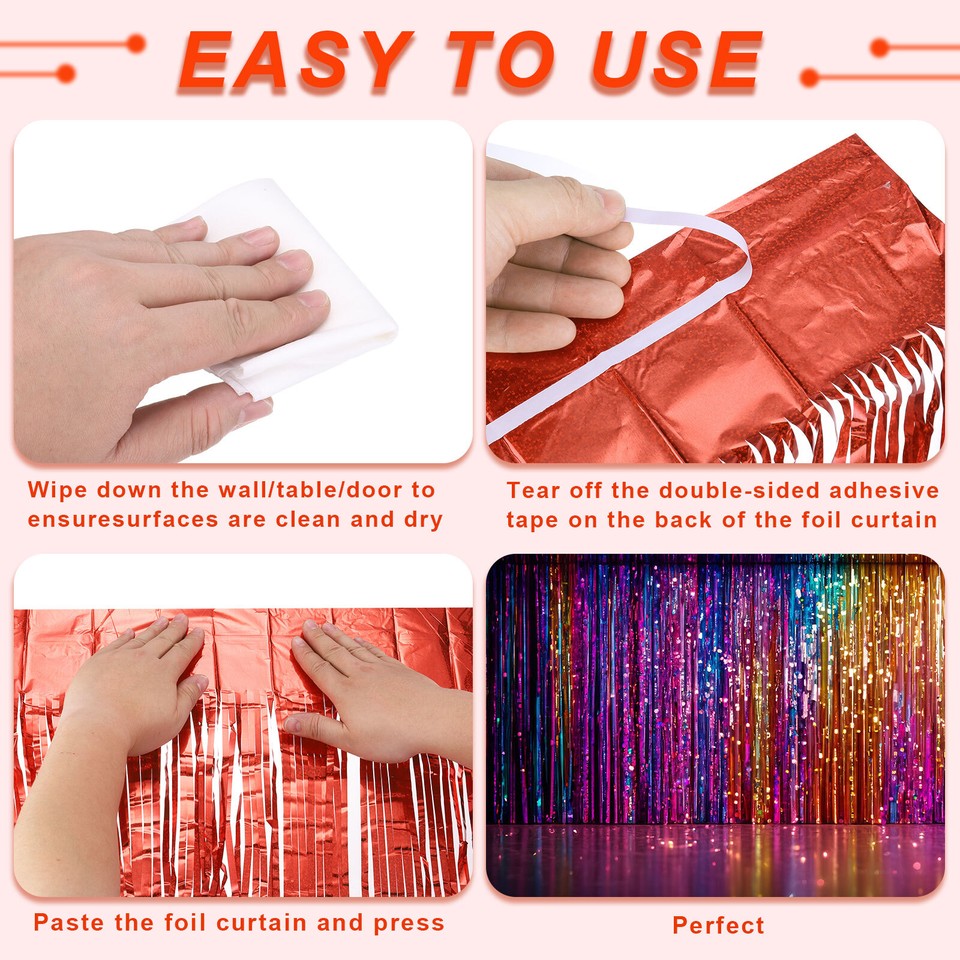 EASY TO USE

Wipe down the wall/table/door to ensuresurfaces are clean and dry

Tear off the double-sided adhesive tape on the back of the foil curtain

Paste the foil curtain and press

Perfect