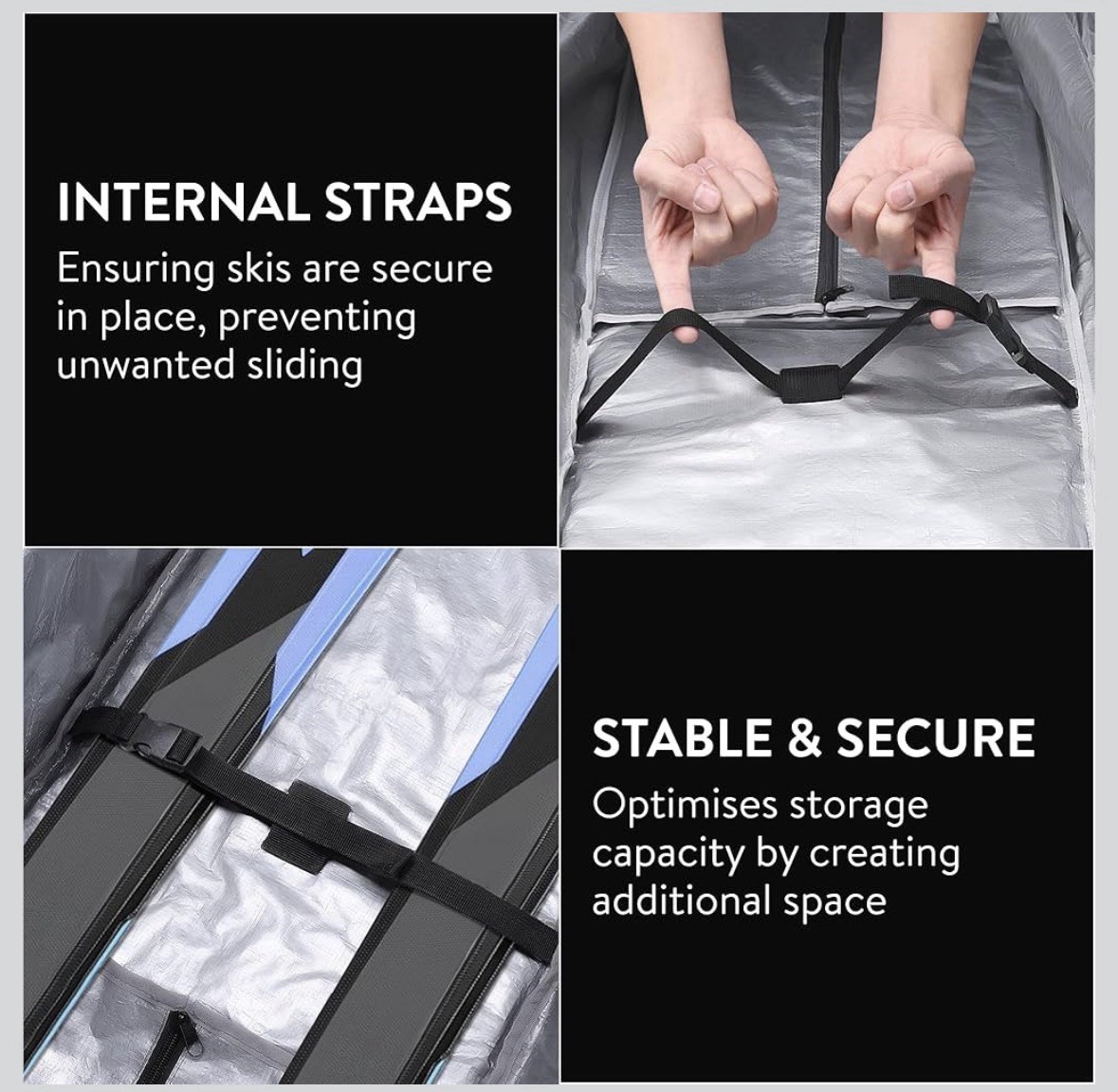 INTERNAL STRAPS
Ensuring skis are secure in place, preventing unwanted sliding

STABLE & SECURE
Optimises storage capacity by creating additional space