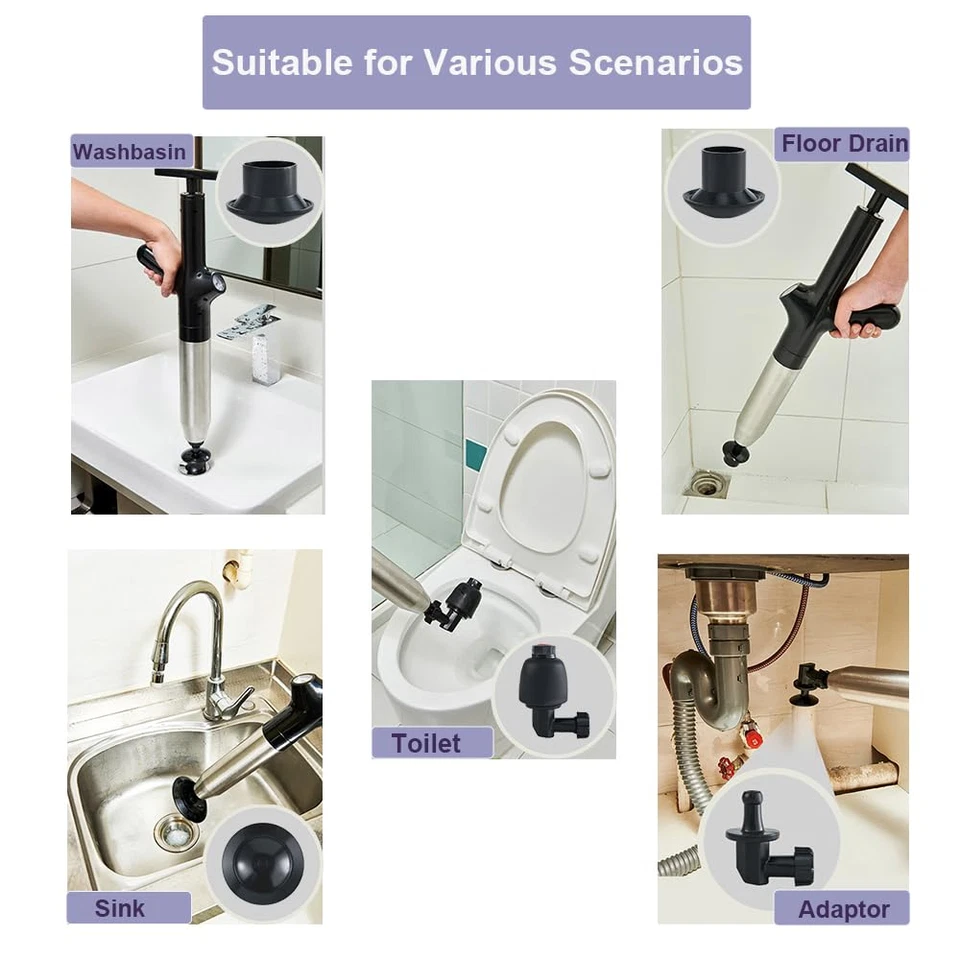 Suitable for Various Scenarios

Washbasin

Floor Drain

Toilet

Sink

Adaptor