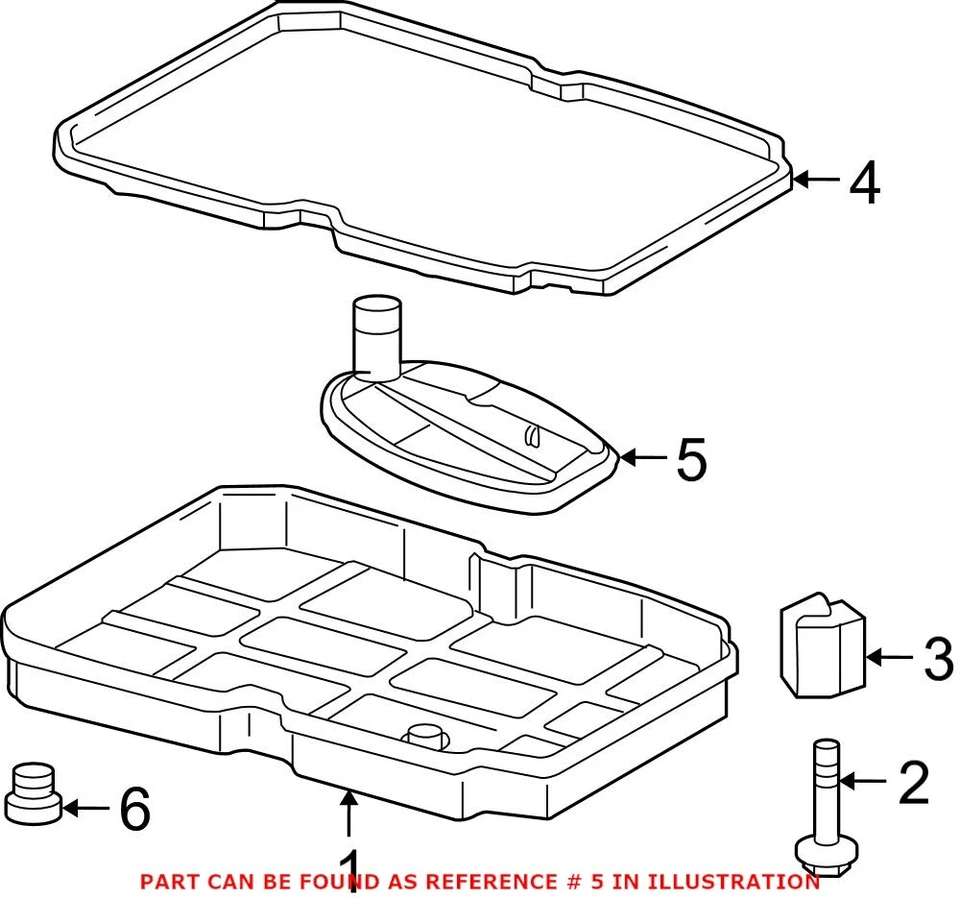 4

5

3

2

6

1

PART CAN BE FOUND AS REFERENCE # 5 IN ILLUSTRATION