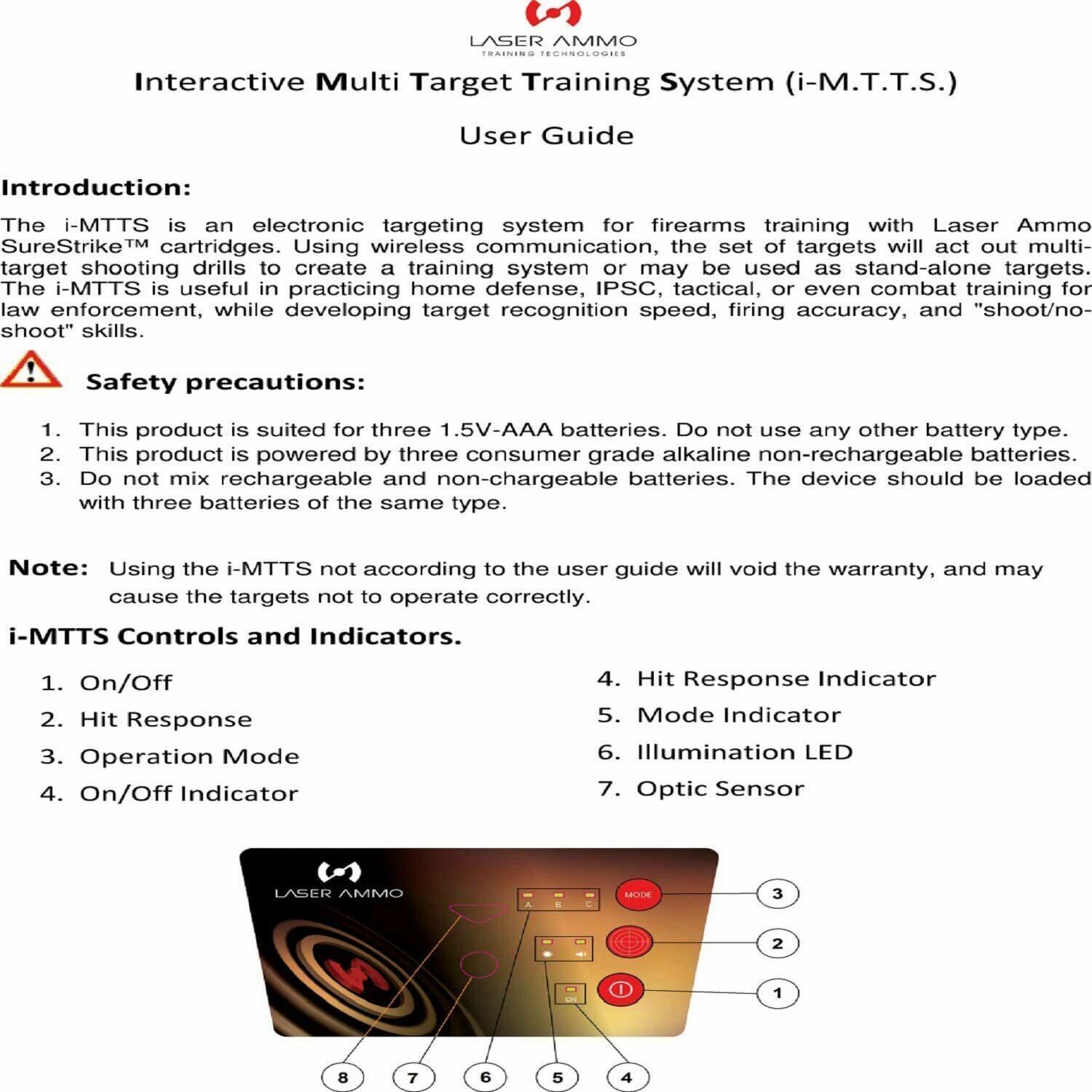 LASER AMMO
TRAINING TECHNOLOGIES

Interactive Multi Target Training System (i-M.T.T.S.)

User Guide

Introduction:

The i-MTTS is an electronic targeting system for firearms training with Laser Ammo SureStrike™ cartridges. Using wireless communication, the set of targets will act out multi-target shooting drills to create a training system or may be used as stand-alone targets. The i-MTTS is useful in practicing home defense, IPSC, tactical, or even combat training for law enforcement, while developing target recognition speed, firing accuracy, and "shoot/no-shoot" skills.

Safety precautions:

1. This product is suited for three 1.5V-AAA batteries. Do not use any other battery type.
2. This product is powered by three consumer grade alkaline non-rechargeable batteries.
3. Do not mix rechargeable and non-chargeable batteries. The device should be loaded with three batteries of the same type.

Note: Using the i-MTTS not according to the user guide will void the warranty, and may cause the targets not to operate correctly.

i-MTTS Controls and Indicators.

1. On/Off
2. Hit Response
3. Operation Mode
4. On/Off Indicator

4. Hit Response Indicator
5. Mode Indicator
6. Illumination LED
7. Optic Sensor

LASER AMMO
A B C
MODE
ON
3
2
1
8 7 6 5 4