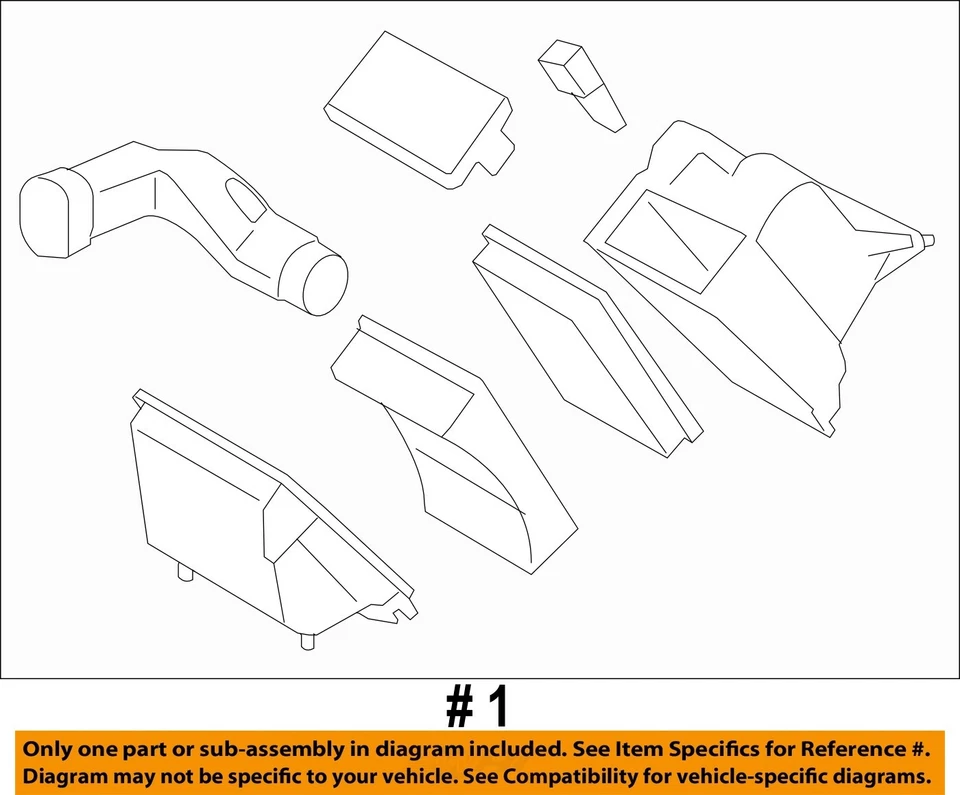 # 1

Only one part or sub-assembly in diagram included. See Item Specifics for Reference #. Diagram may not be specific to your vehicle. See Compatibility for vehicle-specific diagrams.