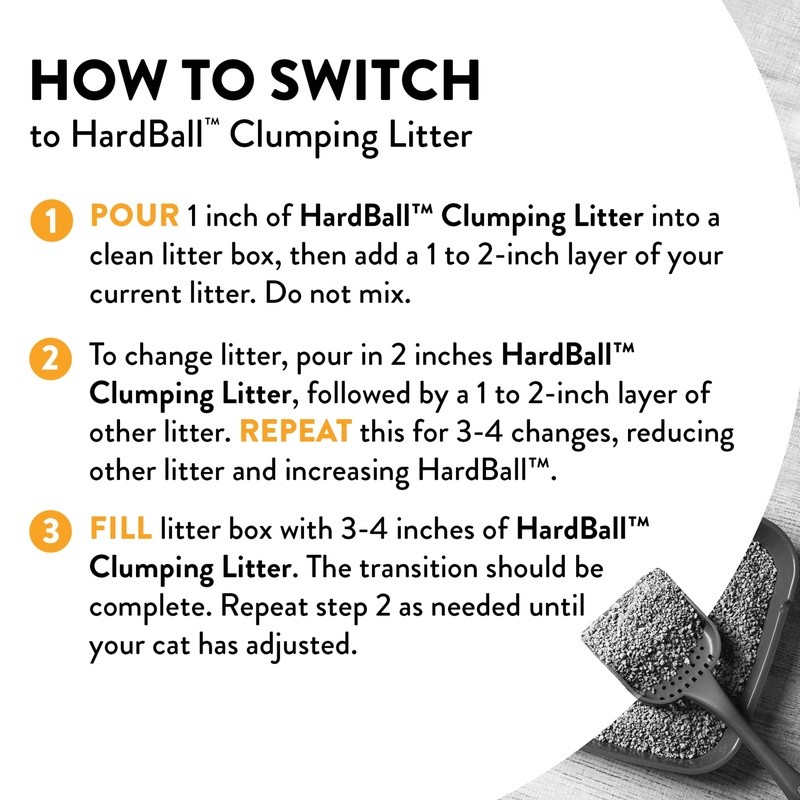 HOW TO SWITCH
to HardBall™ Clumping Litter

1 POUR 1 inch of HardBall™ Clumping Litter into a clean litter box, then add a 1 to 2-inch layer of your current litter. Do not mix.

2 To change litter, pour in 2 inches HardBall™ Clumping Litter, followed by a 1 to 2-inch layer of other litter. REPEAT this for 3-4 changes, reducing other litter and increasing HardBall™.

3 FILL litter box with 3-4 inches of HardBall™ Clumping Litter. The transition should be complete. Repeat step 2 as needed until your cat has adjusted.