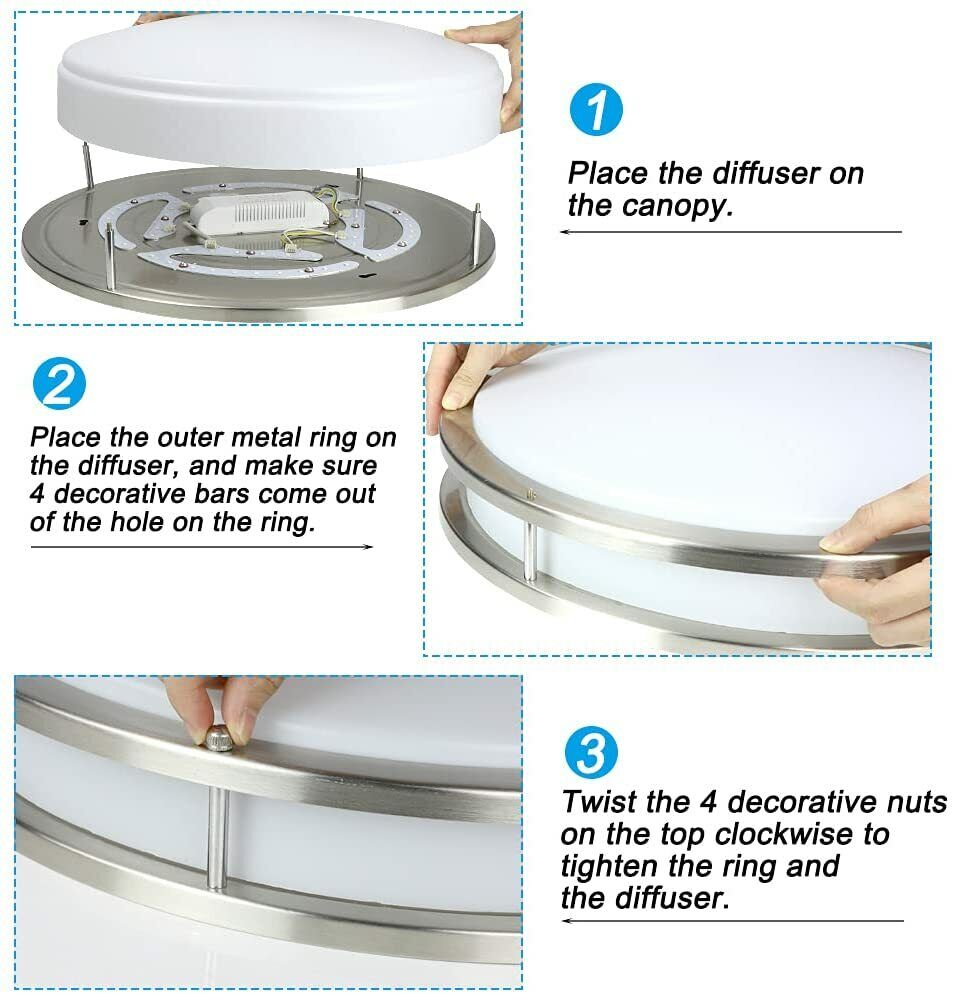 1

Place the diffuser on the canopy.

2

Place the outer metal ring on the diffuser, and make sure 4 decorative bars come out of the hole on the ring.

3

Twist the 4 decorative nuts on the top clockwise to tighten the ring and the diffuser.