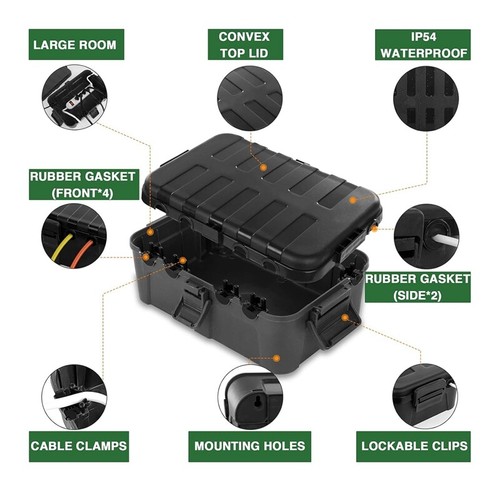 LARGE ROOM

CONVEX
TOP LID

IP54
WATERPROOF

RUBBER GASKET
(FRONT*4)

RUBBER GASKET
(SIDE*2)

CABLE CLAMPS

MOUNTING HOLES

LOCKABLE CLIPS