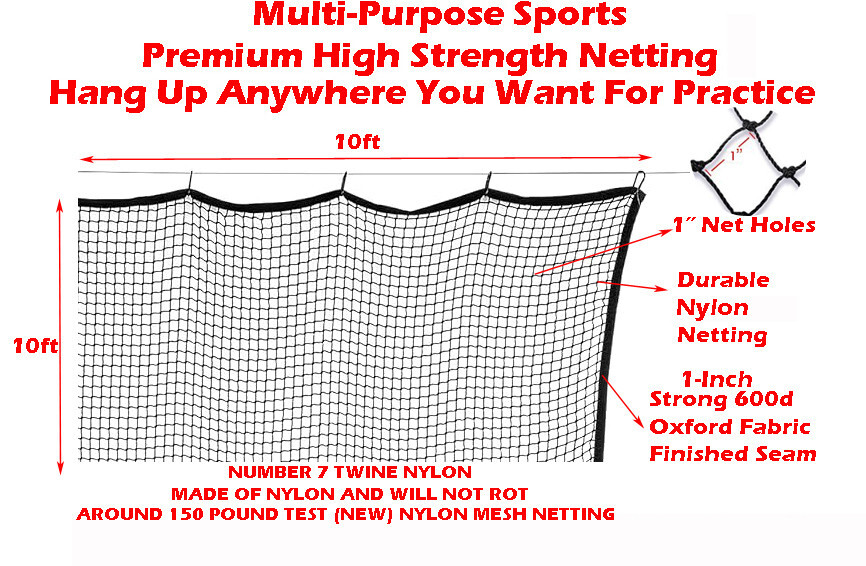 Multi-Purpose Sports
Premium High Strength Netting
Hang Up Anywhere You Want For Practice

10ft

1"

1" Net Holes

Durable Nylon Netting

10ft

1-Inch Strong 600d Oxford Fabric Finished Seam

NUMBER 7 TWINE NYLON
MADE OF NYLON AND WILL NOT ROT
AROUND 150 POUND TEST (NEW) NYLON MESH NETTING