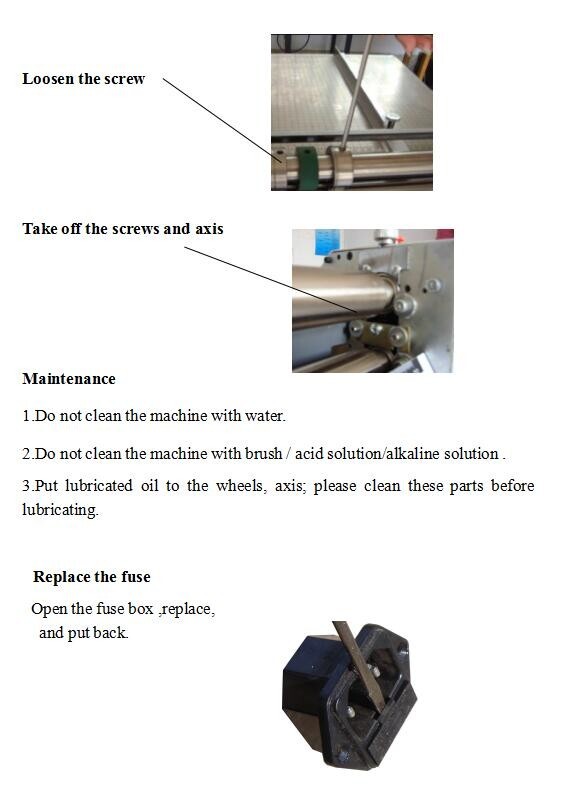 Loosen the screw

Take off the screws and axis

Maintenance

1.Do not clean the machine with water.

2.Do not clean the machine with brush / acid solution/alkaline solution .

3.Put lubricated oil to the wheels, axis; please clean these parts before lubricating.

Replace the fuse

Open the fuse box ,replace, and put back.