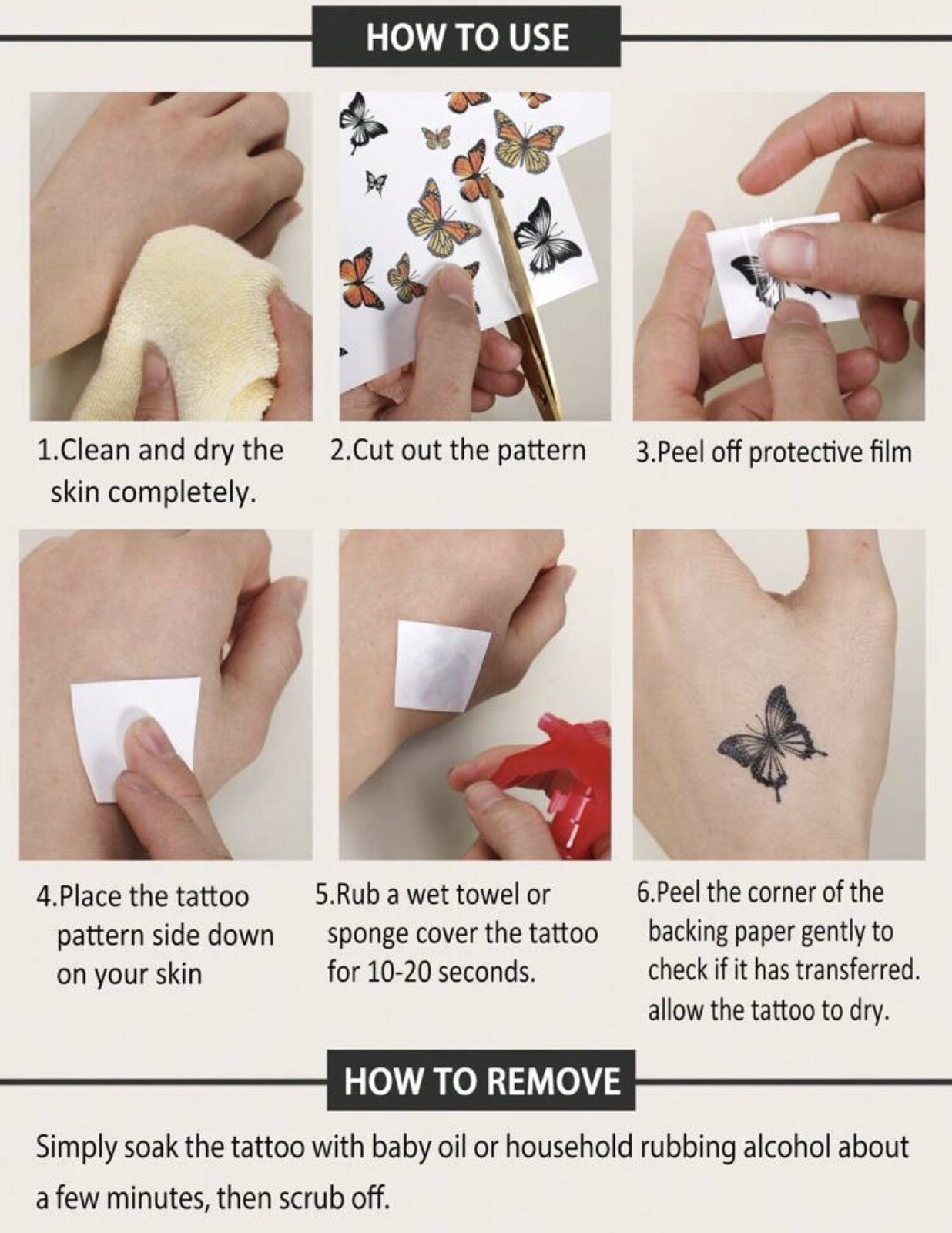 HOW TO USE

1.Clean and dry the skin completely.

2.Cut out the pattern

3.Peel off protective film

4.Place the tattoo pattern side down on your skin

5.Rub a wet towel or sponge cover the tattoo for 10-20 seconds.

6.Peel the corner of the backing paper gently to check if it has transferred. allow the tattoo to dry.

HOW TO REMOVE

Simply soak the tattoo with baby oil or household rubbing alcohol about a few minutes, then scrub off.