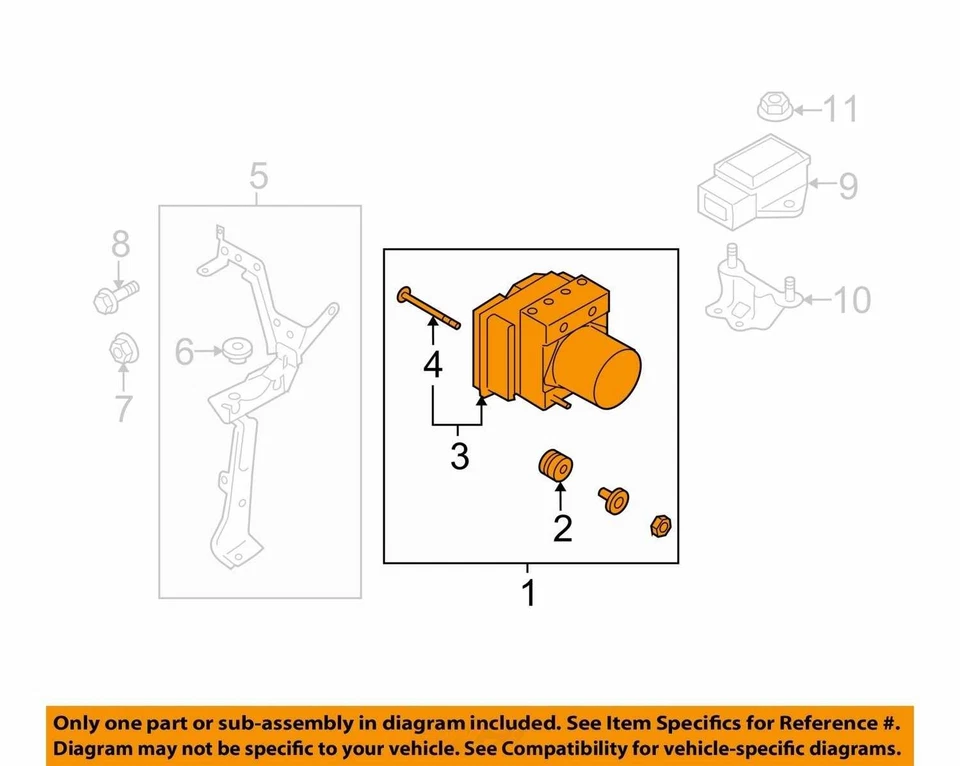 11
5
9
8
10
6
4
7
3
2
1

Only one part or sub-assembly in diagram included. See Item Specifics for Reference #.
Diagram may not be specific to your vehicle. See Compatibility for vehicle-specific diagrams.