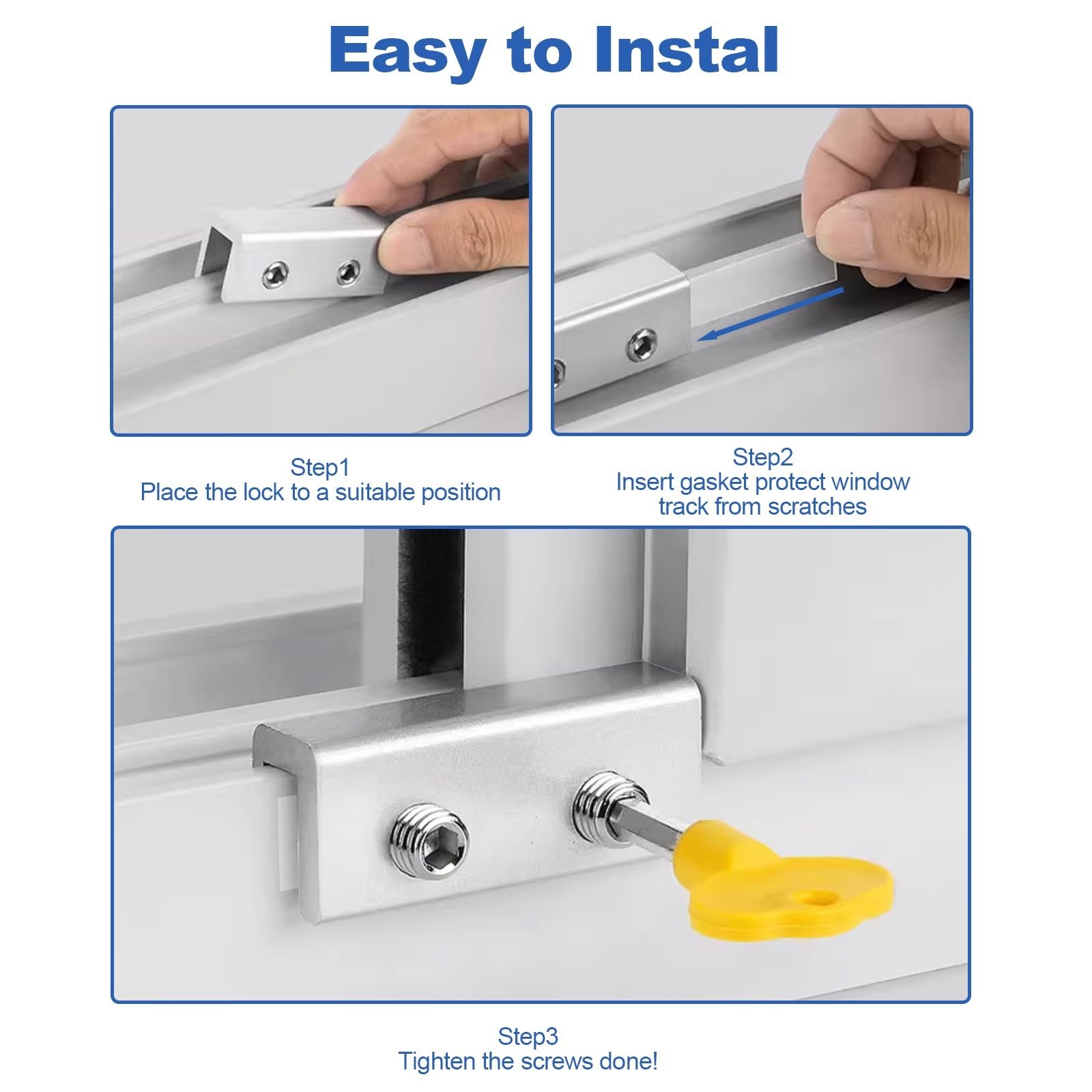 Easy to Instal

Step1
Place the lock to a suitable position

Step2
Insert gasket protect window track from scratches

Step3
Tighten the screws done!