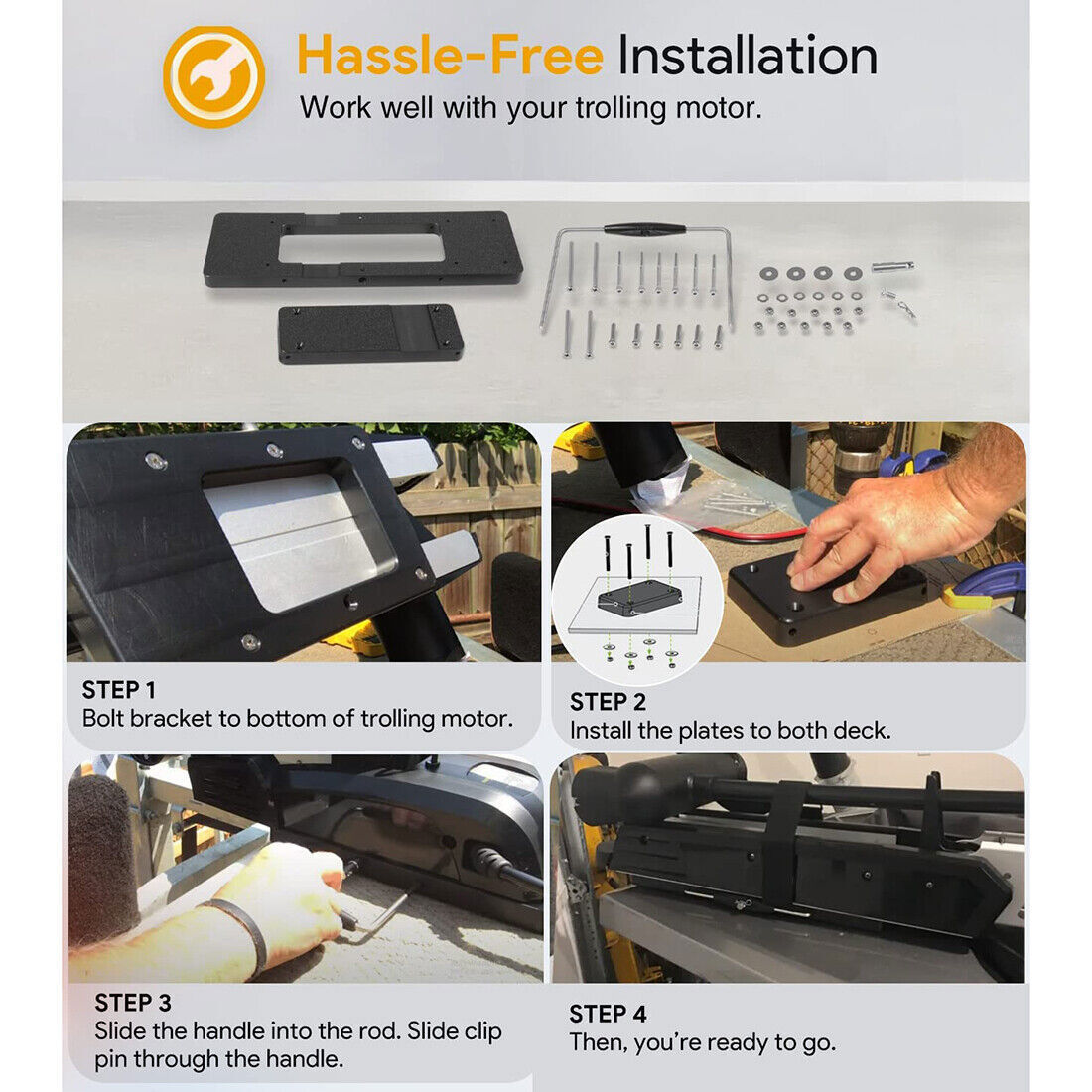 Hassle-Free Installation
Work well with your trolling motor.

STEP 1
Bolt bracket to bottom of trolling motor.

STEP 2
Install the plates to both deck.

STEP 3
Slide the handle into the rod. Slide clip pin through the handle.

STEP 4
Then, you're ready to go.