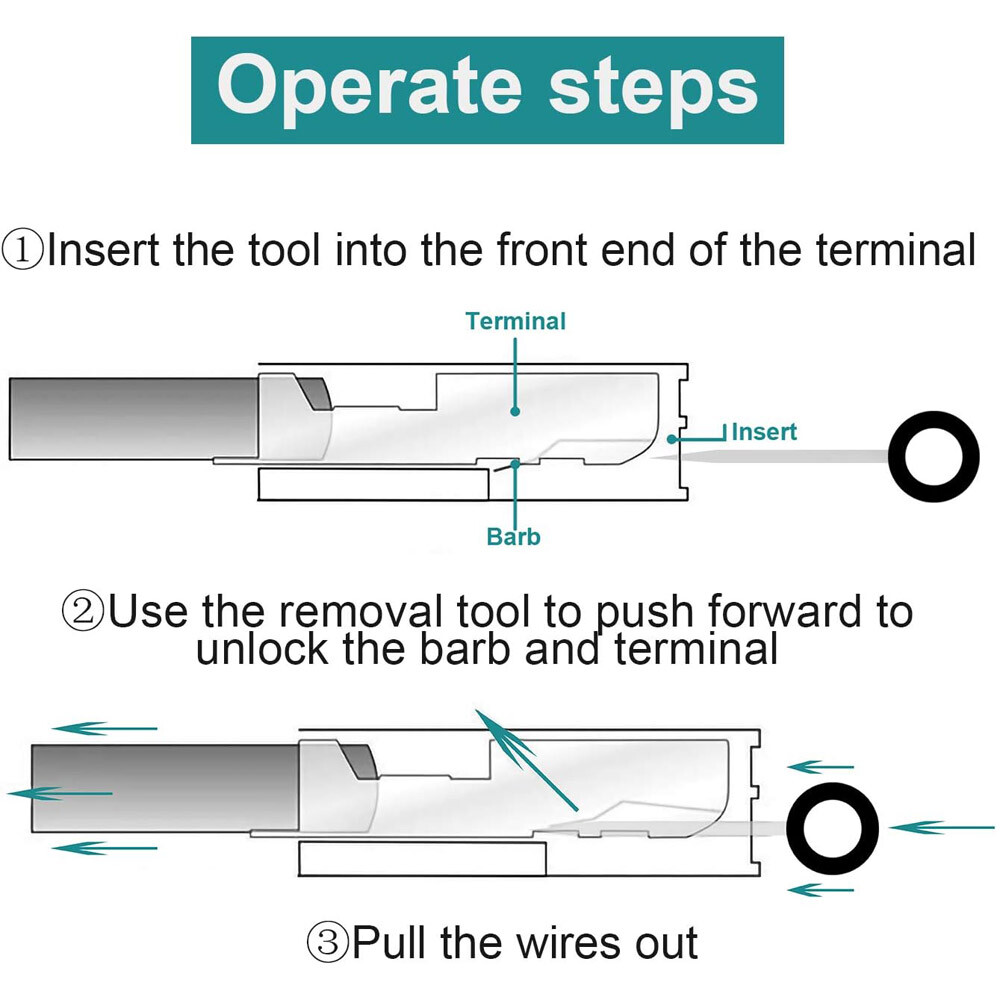 Operate steps

①Insert the tool into the front end of the terminal

Terminal

Insert

Barb

②Use the removal tool to push forward to unlock the barb and terminal

③Pull the wires out