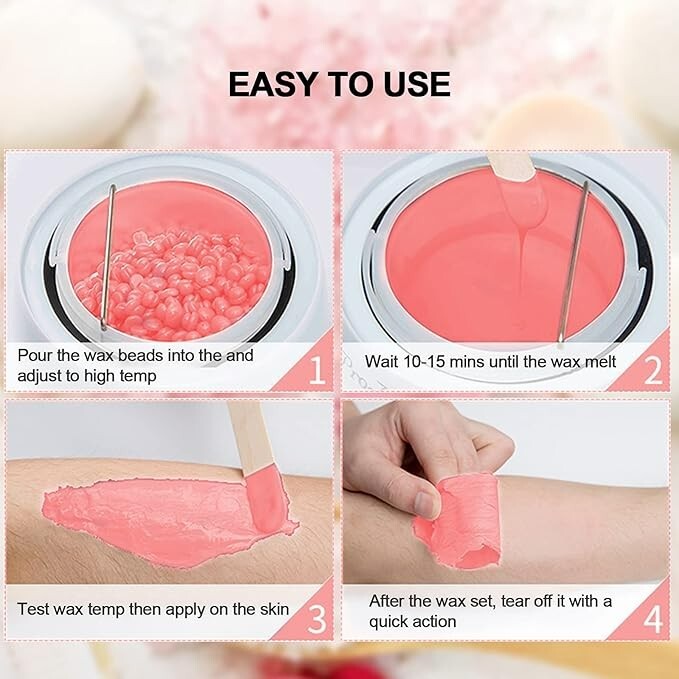 EASY TO USE

Pour the wax beads into the and adjust to high temp

1

Wait 10-15 mins until the wax melt

2

Test wax temp then apply on the skin

3

After the wax set, tear off it with a quick action

4