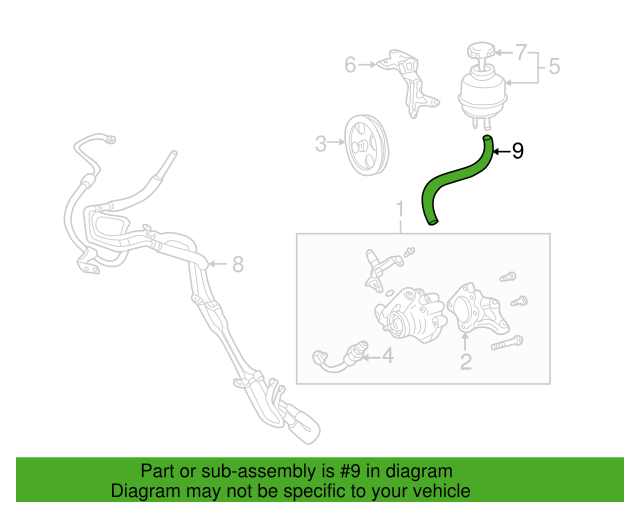 6
7
5
3
9
1
8
4
2

Part or sub-assembly is #9 in diagram
Diagram may not be specific to your vehicle