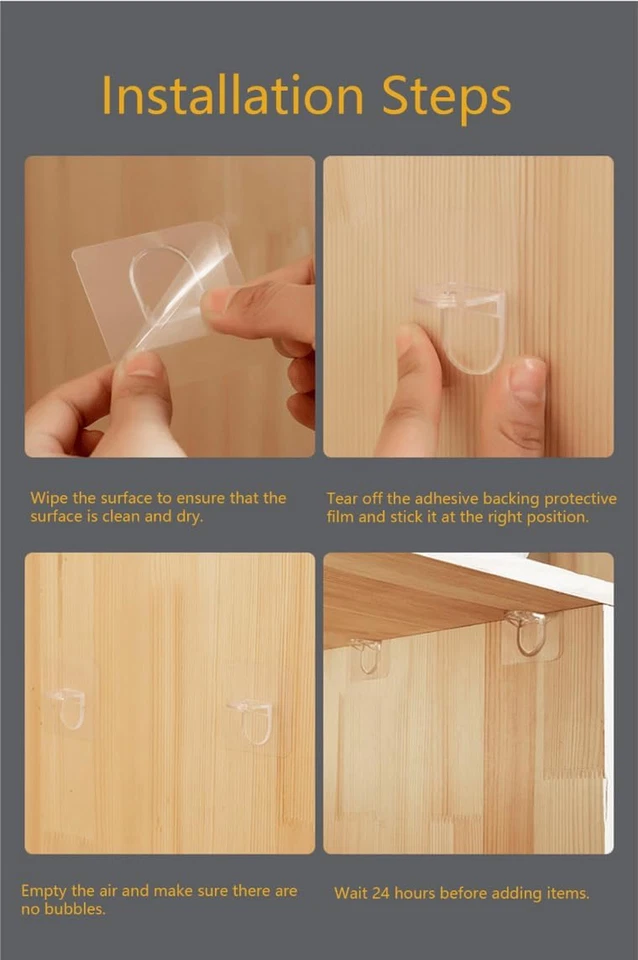 Installation Steps

Wipe the surface to ensure that the surface is clean and dry.

Tear off the adhesive backing protective film and stick it at the right position.

Empty the air and make sure there are no bubbles.

Wait 24 hours before adding items.