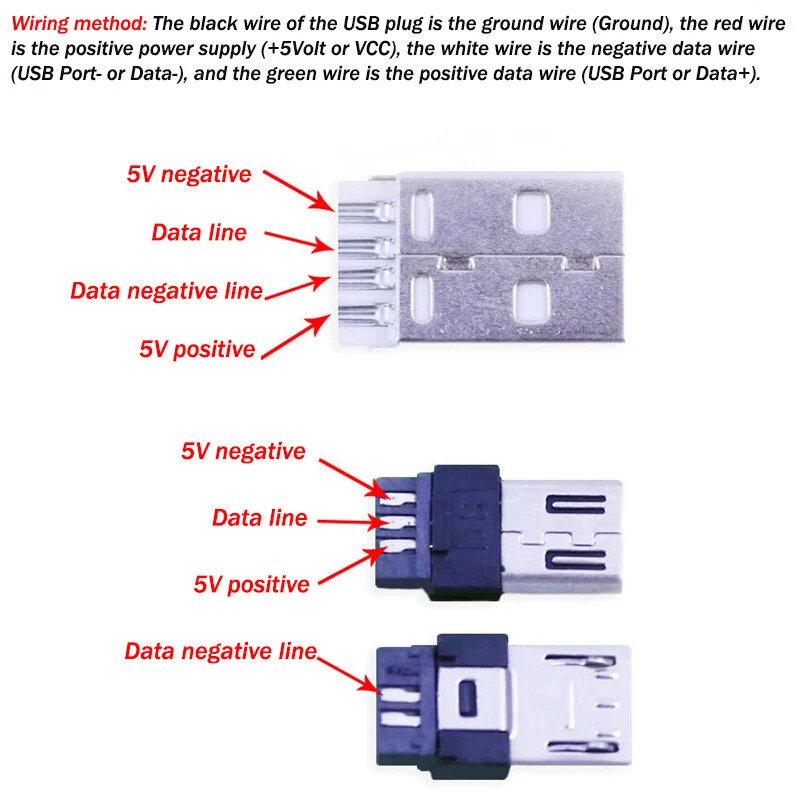 Wiring method: The black wire of the USB plug is the ground wire (Ground), the red wire is the positive power supply (+5Volt or VCC), the white wire is the negative data wire (USB Port- or Data-), and the green wire is the positive data wire (USB Port or Data+).

5V negative

Data line

Data negative line

5V positive

5V negative

Data line

5V positive

Data negative line