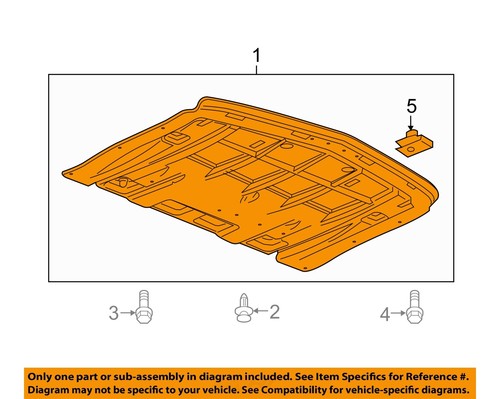 1

5

3

2

4

Only one part or sub-assembly in diagram included. See Item Specifics for Reference #. Diagram may not be specific to your vehicle. See Compatibility for vehicle-specific diagrams.