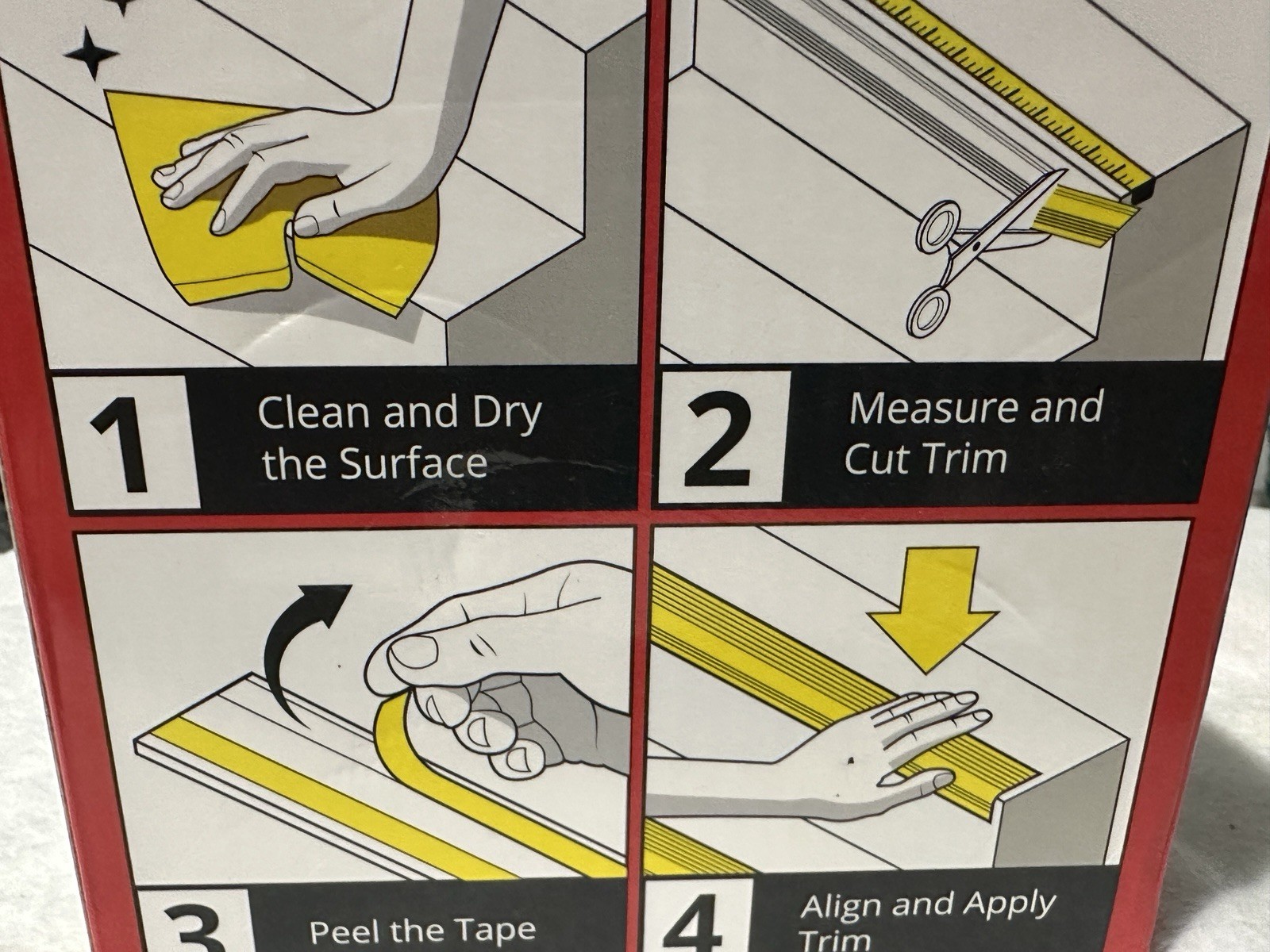 1 Clean and Dry the Surface

2 Measure and Cut Trim

3 Peel the Tape

4 Align and Apply Trim