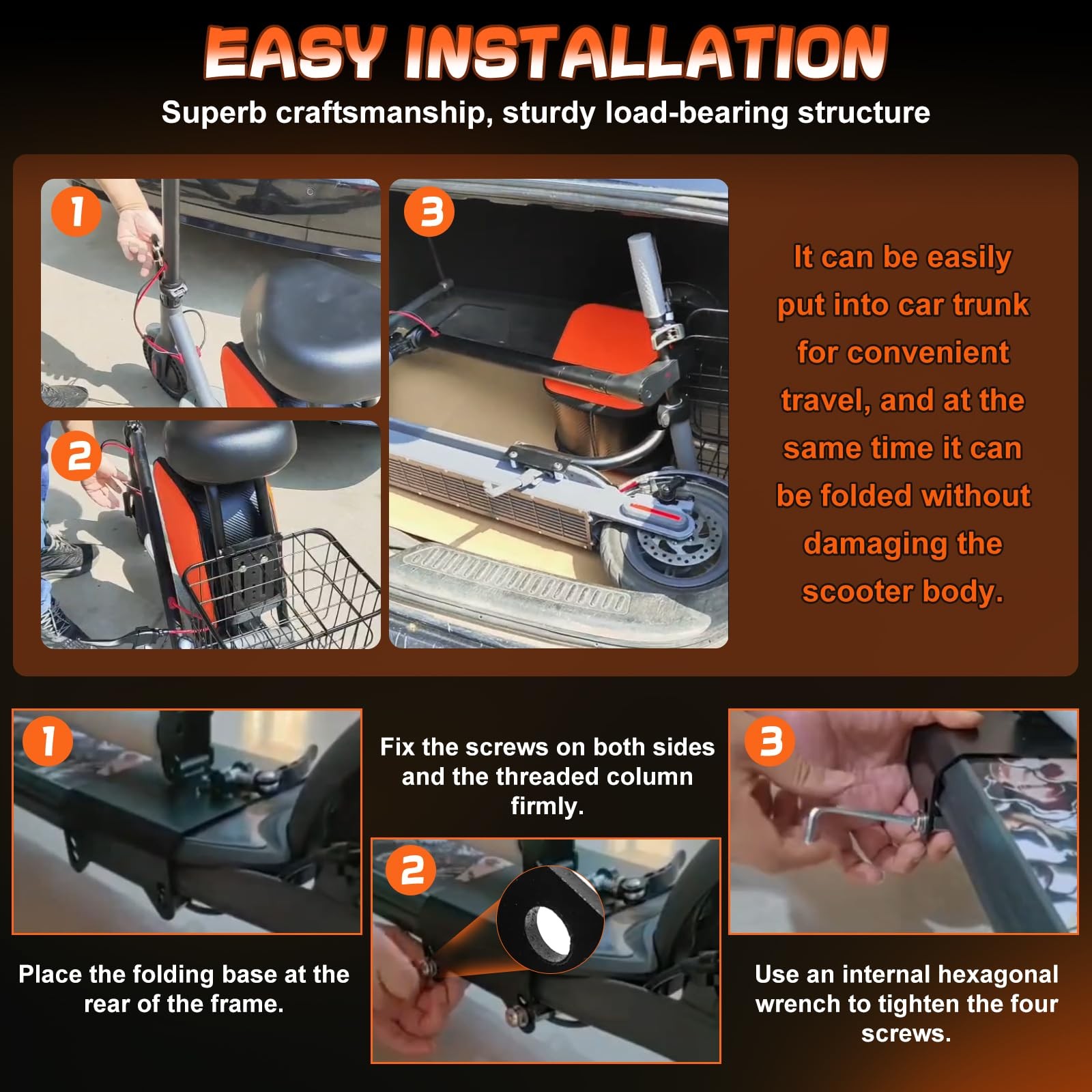 EASY INSTALLATION
Superb craftsmanship, sturdy load-bearing structure

1

2

3

It can be easily put into car trunk for convenient travel, and at the same time it can be folded without damaging the scooter body.

1

Place the folding base at the rear of the frame.

Fix the screws on both sides and the threaded column firmly.

2

3

Use an internal hexagonal wrench to tighten the four screws.