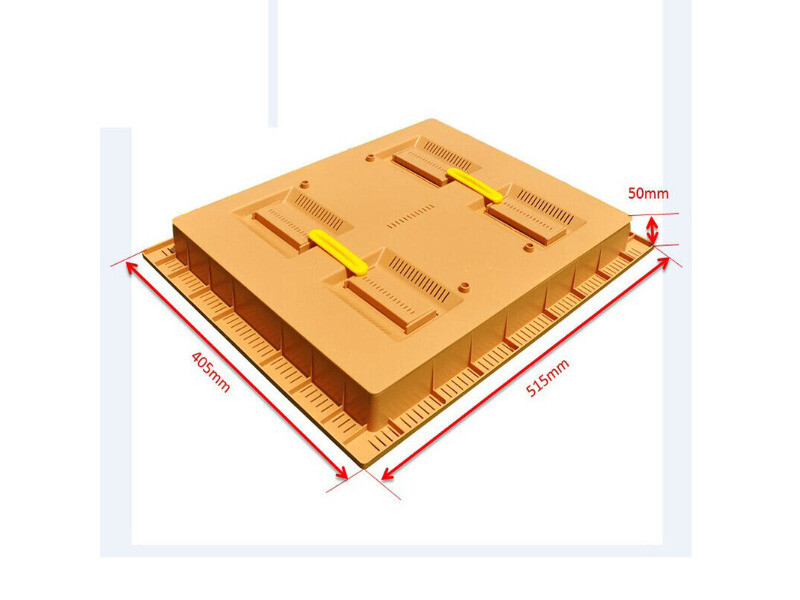 50mm
405mm
515mm