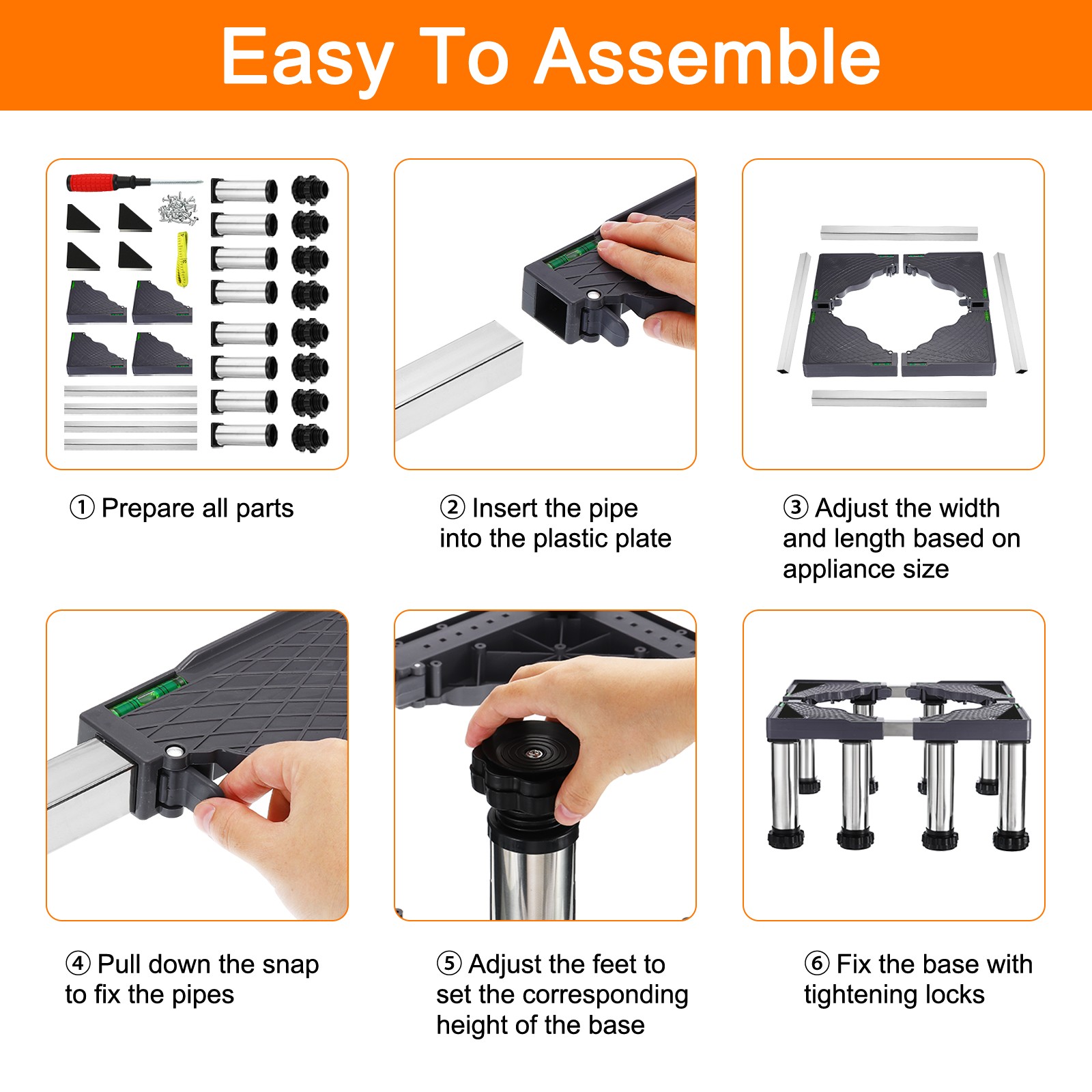 Easy To Assemble

① Prepare all parts

② Insert the pipe into the plastic plate

③ Adjust the width and length based on appliance size

④ Pull down the snap to fix the pipes

⑤ Adjust the feet to set the corresponding height of the base

⑥ Fix the base with tightening locks