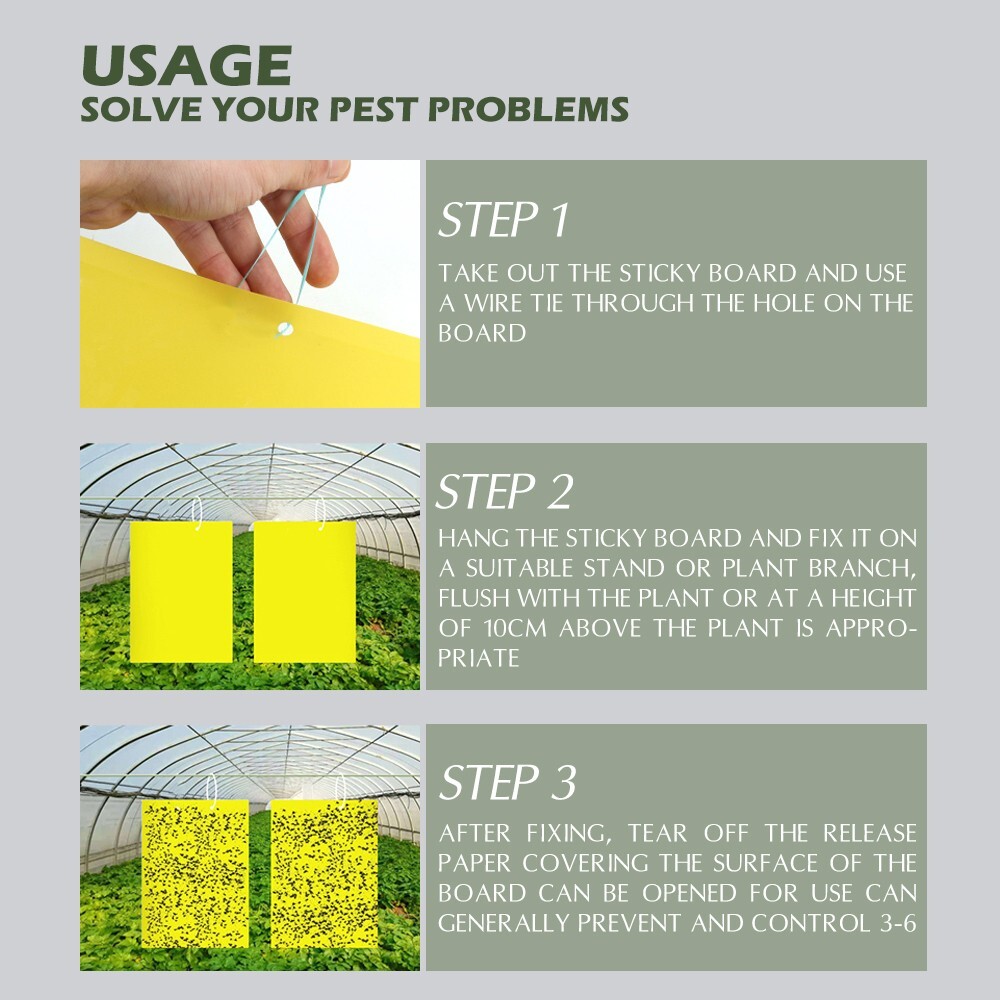 USAGE
SOLVE YOUR PEST PROBLEMS

STEP 1

TAKE OUT THE STICKY BOARD AND USE A WIRE TIE THROUGH THE HOLE ON THE BOARD

STEP 2

HANG THE STICKY BOARD AND FIX IT ON A SUITABLE STAND OR PLANT BRANCH, FLUSH WITH THE PLANT OR AT A HEIGHT OF 10CM ABOVE THE PLANT IS APPROPRIATE

STEP 3

AFTER FIXING, TEAR OFF THE RELEASE PAPER COVERING THE SURFACE OF THE BOARD CAN BE OPENED FOR USE CAN GENERALLY PREVENT AND CONTROL 3-6