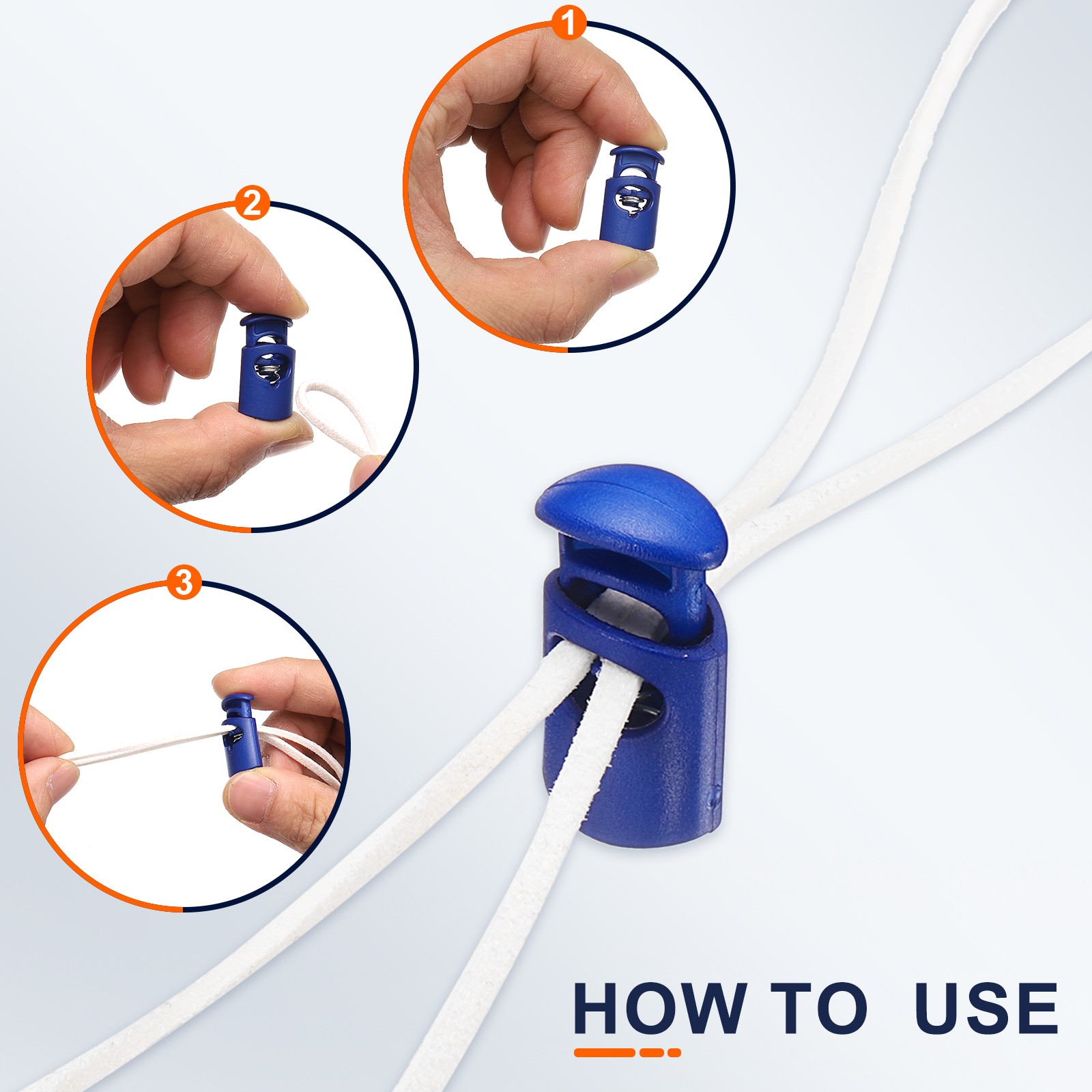 1

2

3

HOW TO USE