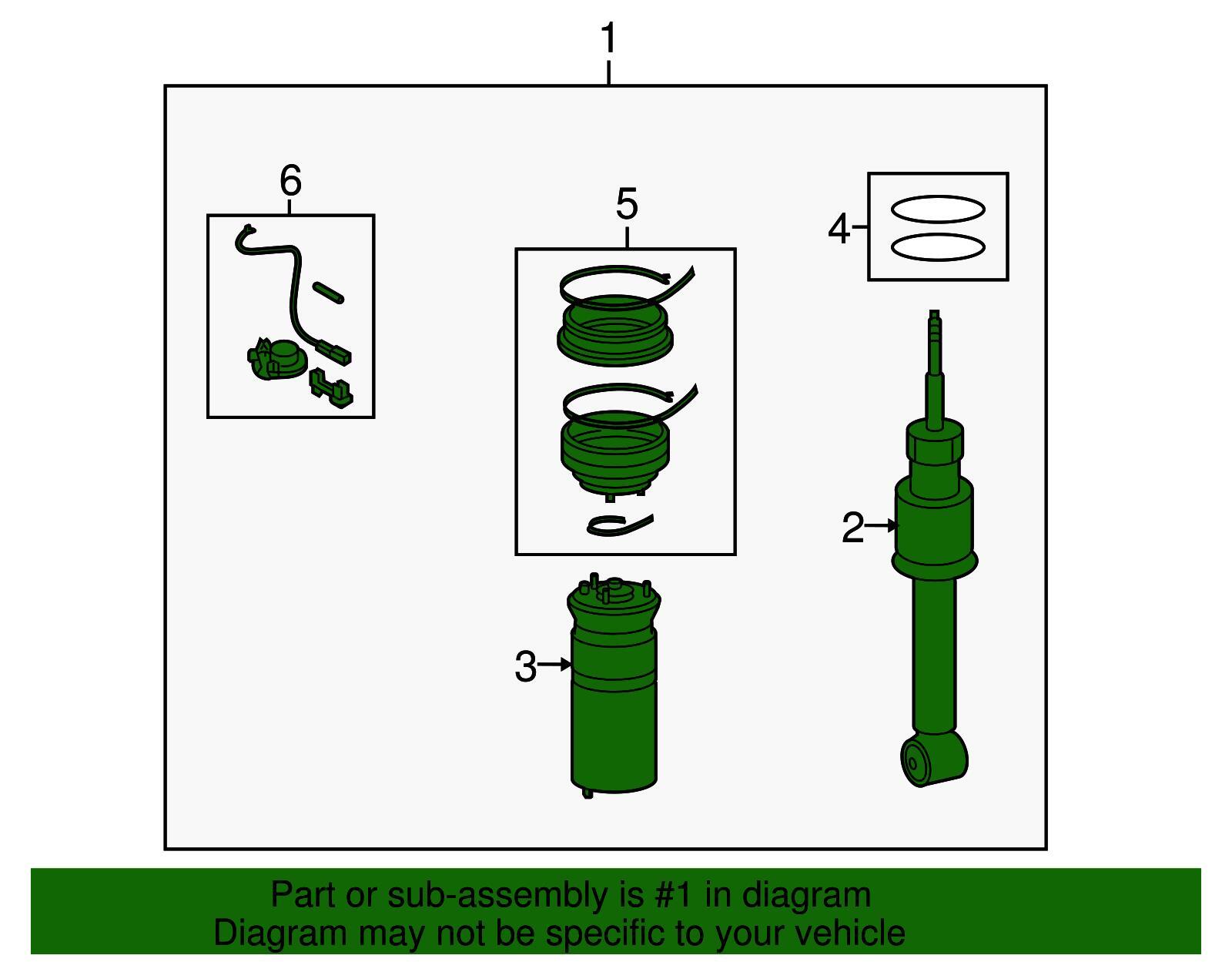 1

6

5

4

2

3

Part or sub-assembly is #1 in diagram
Diagram may not be specific to your vehicle