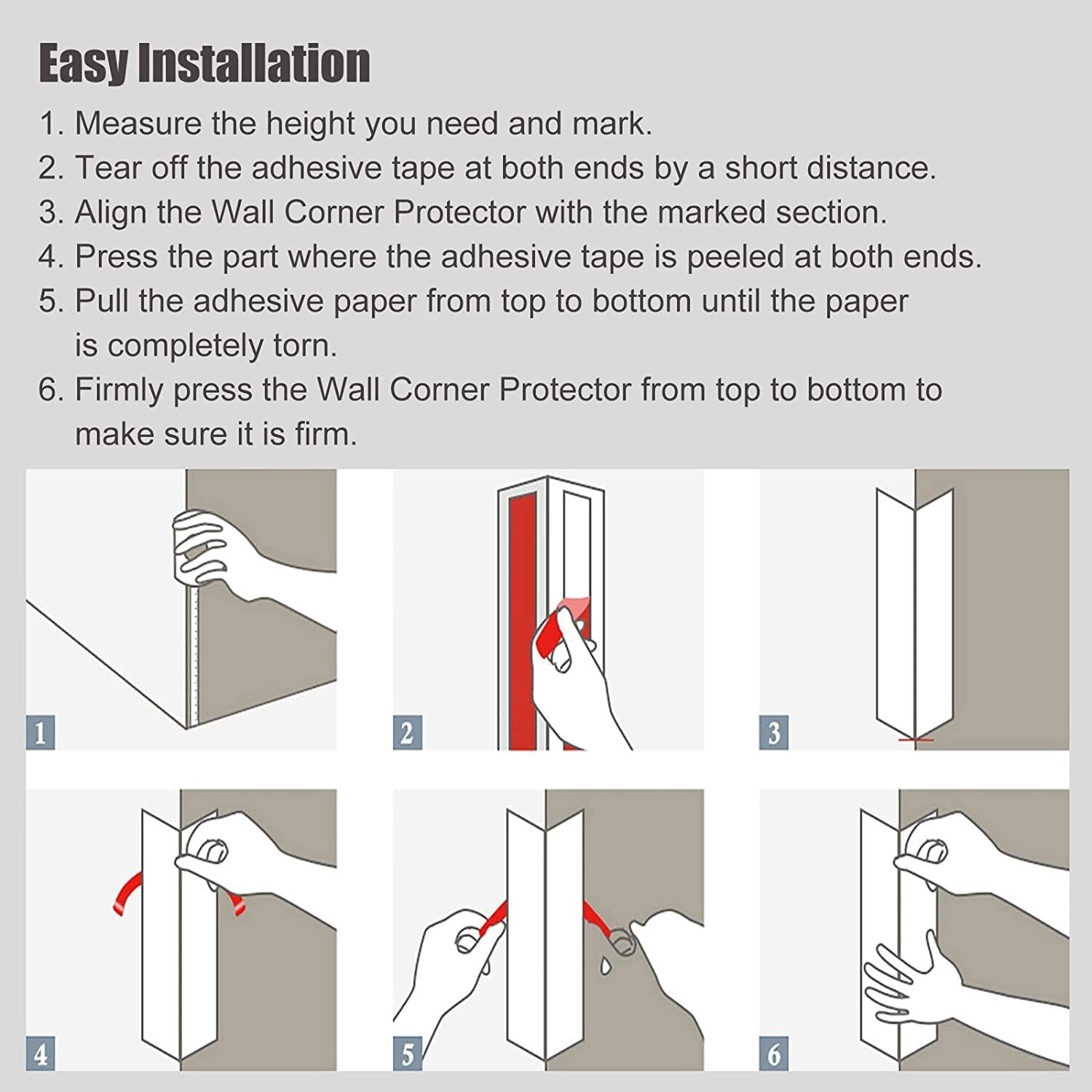 Easy Installation

1. Measure the height you need and mark.
2. Tear off the adhesive tape at both ends by a short distance.
3. Align the Wall Corner Protector with the marked section.
4. Press the part where the adhesive tape is peeled at both ends.
5. Pull the adhesive paper from top to bottom until the paper is completely torn.
6. Firmly press the Wall Corner Protector from top to bottom to make sure it is firm.

1

2

3

4

5

6