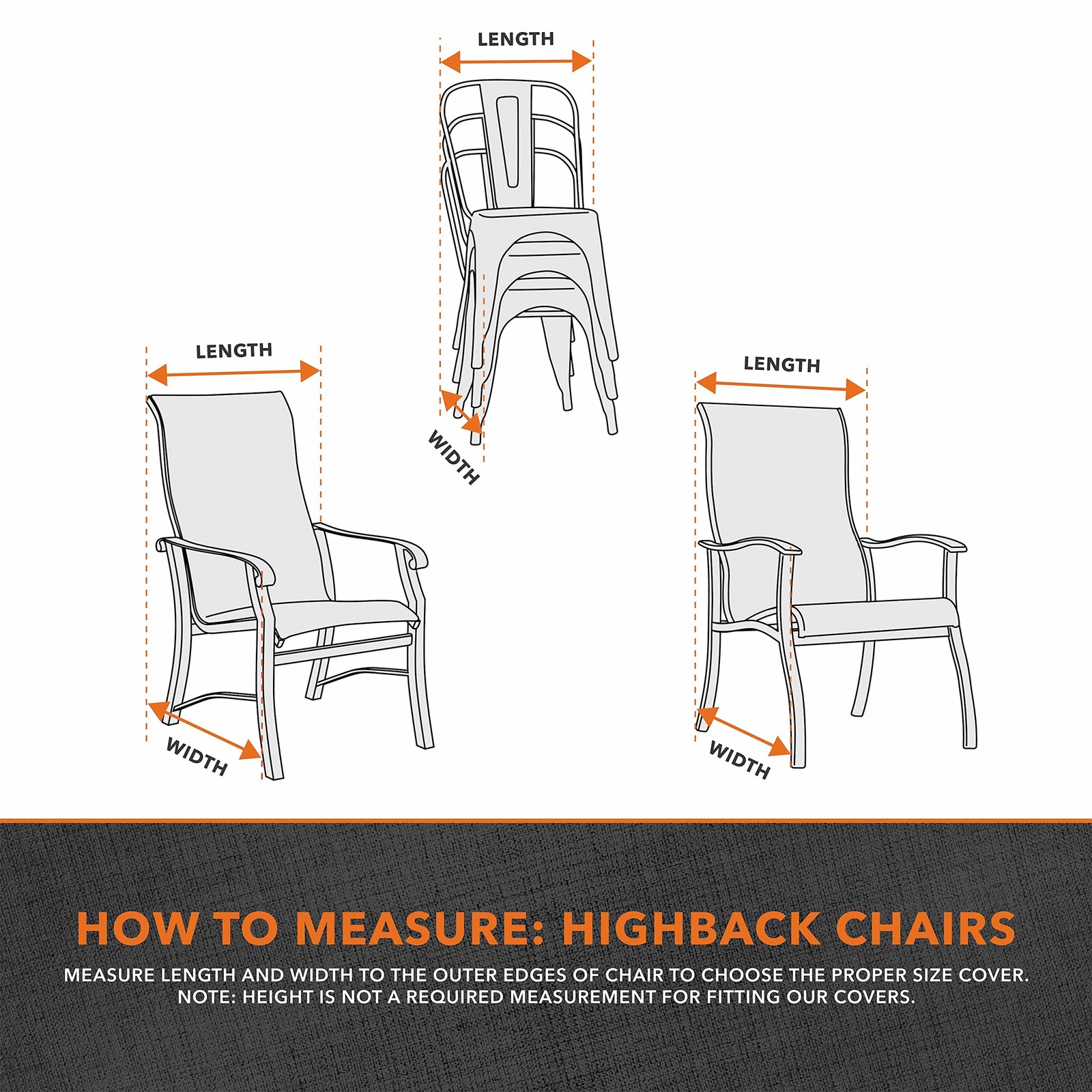 LENGTH

WIDTH

LENGTH

WIDTH

LENGTH

WIDTH

HOW TO MEASURE: HIGHBACK CHAIRS

MEASURE LENGTH AND WIDTH TO THE OUTER EDGES OF CHAIR TO CHOOSE THE PROPER SIZE COVER. NOTE: HEIGHT IS NOT A REQUIRED MEASUREMENT FOR FITTING OUR COVERS.